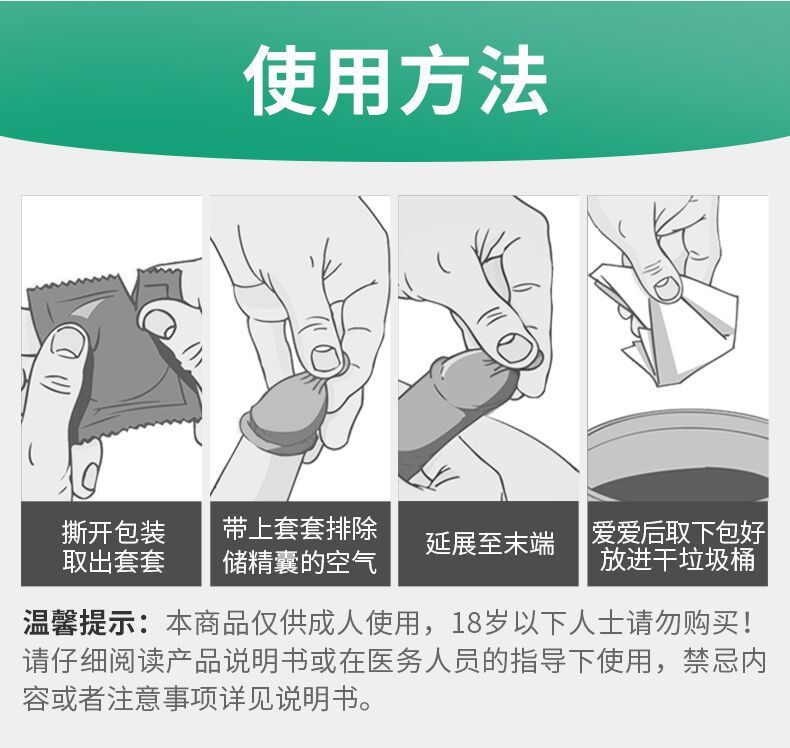 使用方法

撕开包装
取出套套

带上套套排除
储精囊的空气

延展至末端

爱爱后取下包好
放进干垃圾桶

温馨提示：本商品仅供成人使用，18岁以下人士请勿购买！请仔细阅读产品说明书或在医务人员的指导下使用，禁忌内容或者注意事项详见说明书。