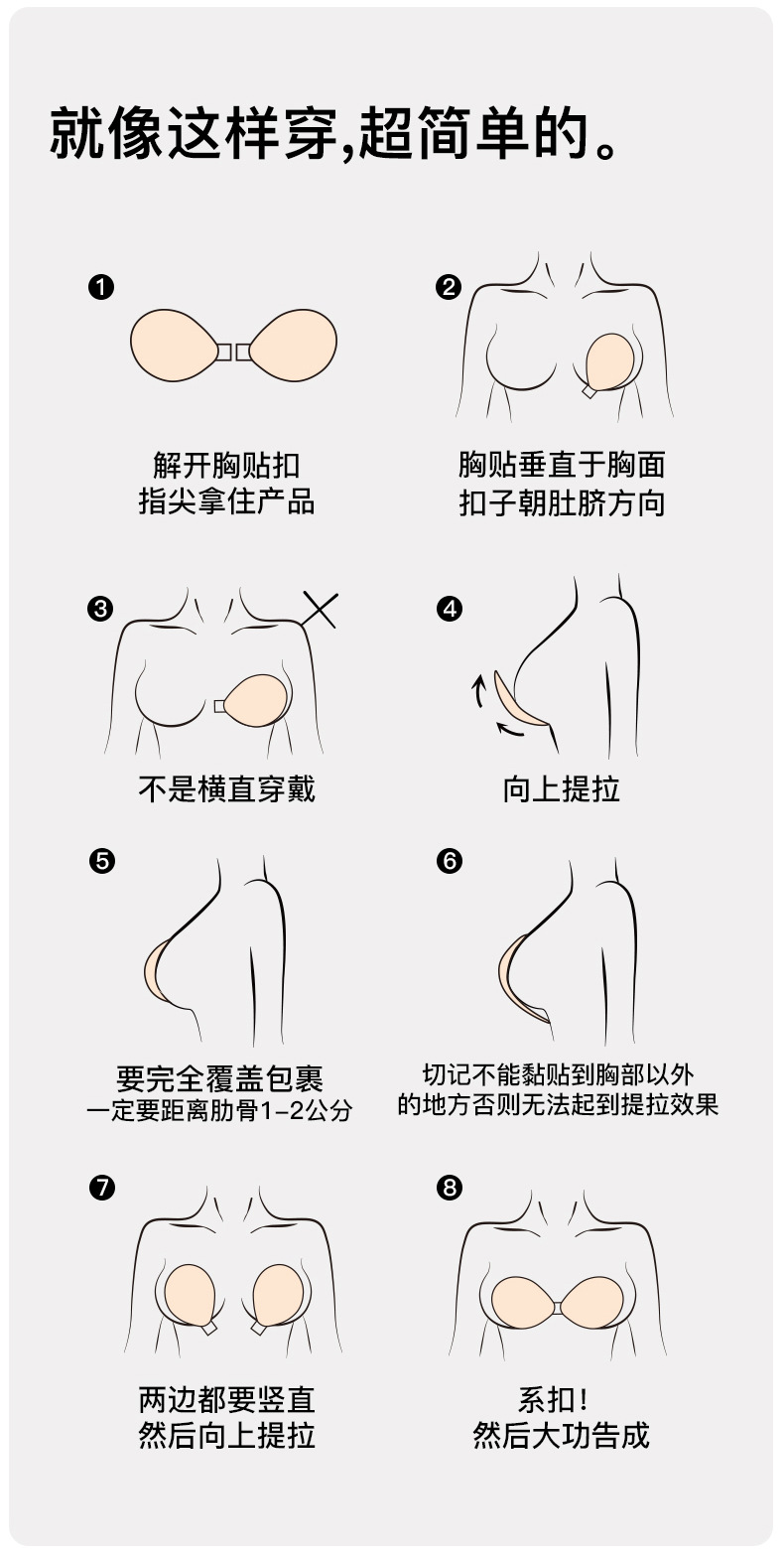 就像这样穿,超简单的。

❶
解开胸贴扣
指尖拿住产品

❷
胸贴垂直于胸面
扣子朝肚脐方向

❸
不是横直穿戴

❹
向上提拉

❺
要完全覆盖包裹
一定要距离肋骨1-2公分

❻
切记不能黏贴到胸部以外
的地方否则无法起到提拉效果

❼
两边都要竖直
然后向上提拉

❽
系扣!
然后大功告成