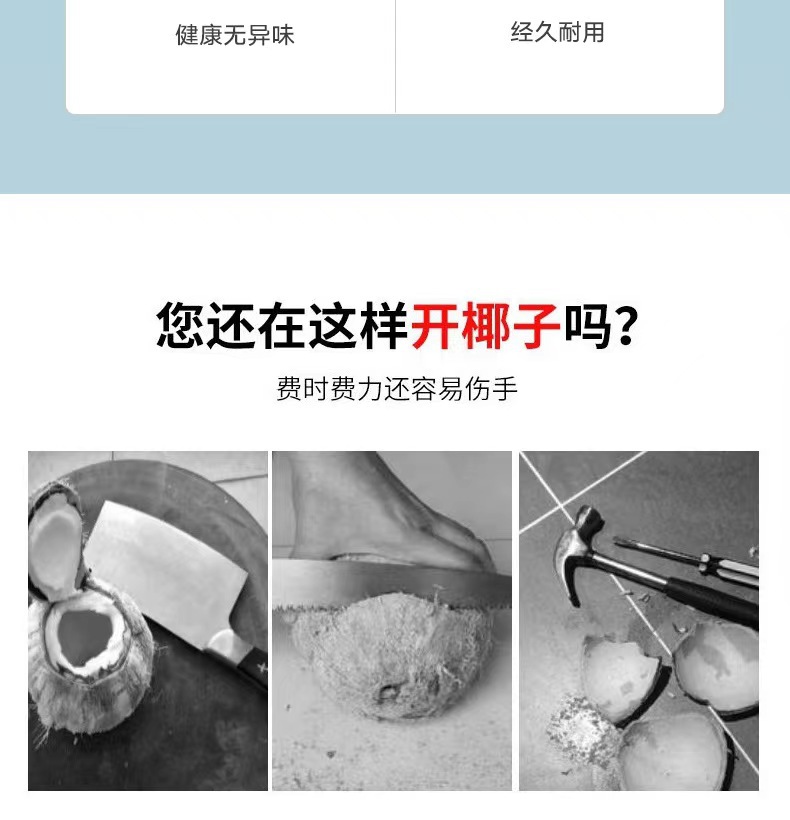 健康无异味

经久耐用

您还在这样开椰子吗？

费时费力还容易伤手