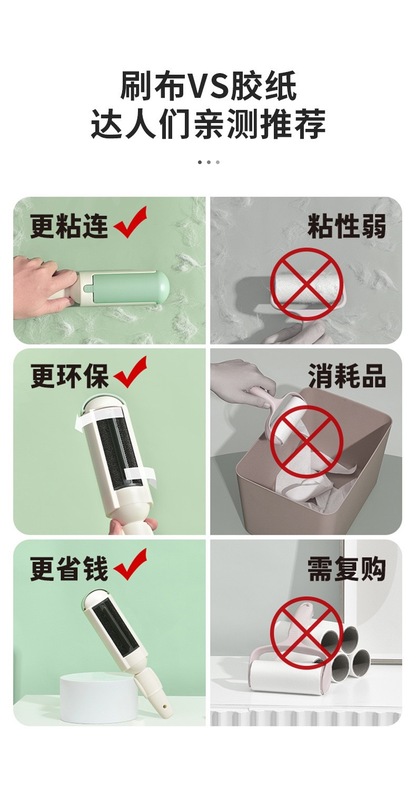 刷布VS胶纸
达人们亲测推荐

更粘连

粘性弱

更环保

消耗品

更省钱

需复购