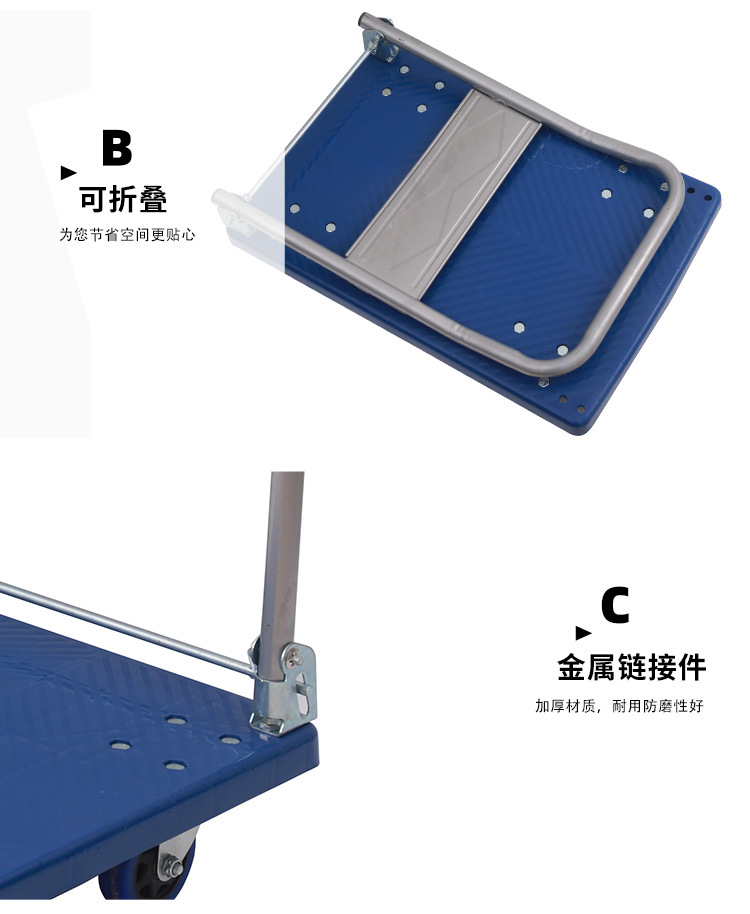 B
可折叠
为您节省空间更贴心

C
金属链接件
加厚材质，耐用防磨性好