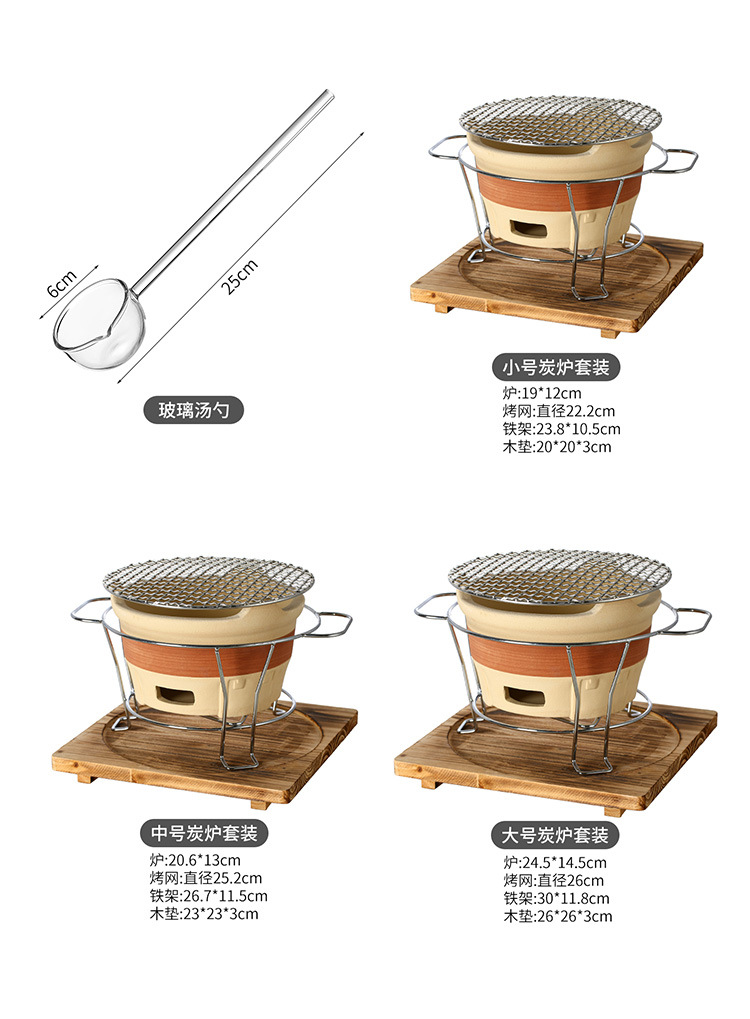 6cm

25cm

玻璃汤勺

小号炭炉套装

炉:19*12cm
烤网:直径22.2cm
铁架:23.8*10.5cm
木垫:20*20*3cm

中号炭炉套装

炉:20.6*13cm
烤网:直径25.2cm
铁架:26.7*11.5cm
木垫:23*23*3cm

大号炭炉套装

炉:24.5*14.5cm
烤网:直径26cm
铁架:30*11.8cm
木垫:26*26*3cm