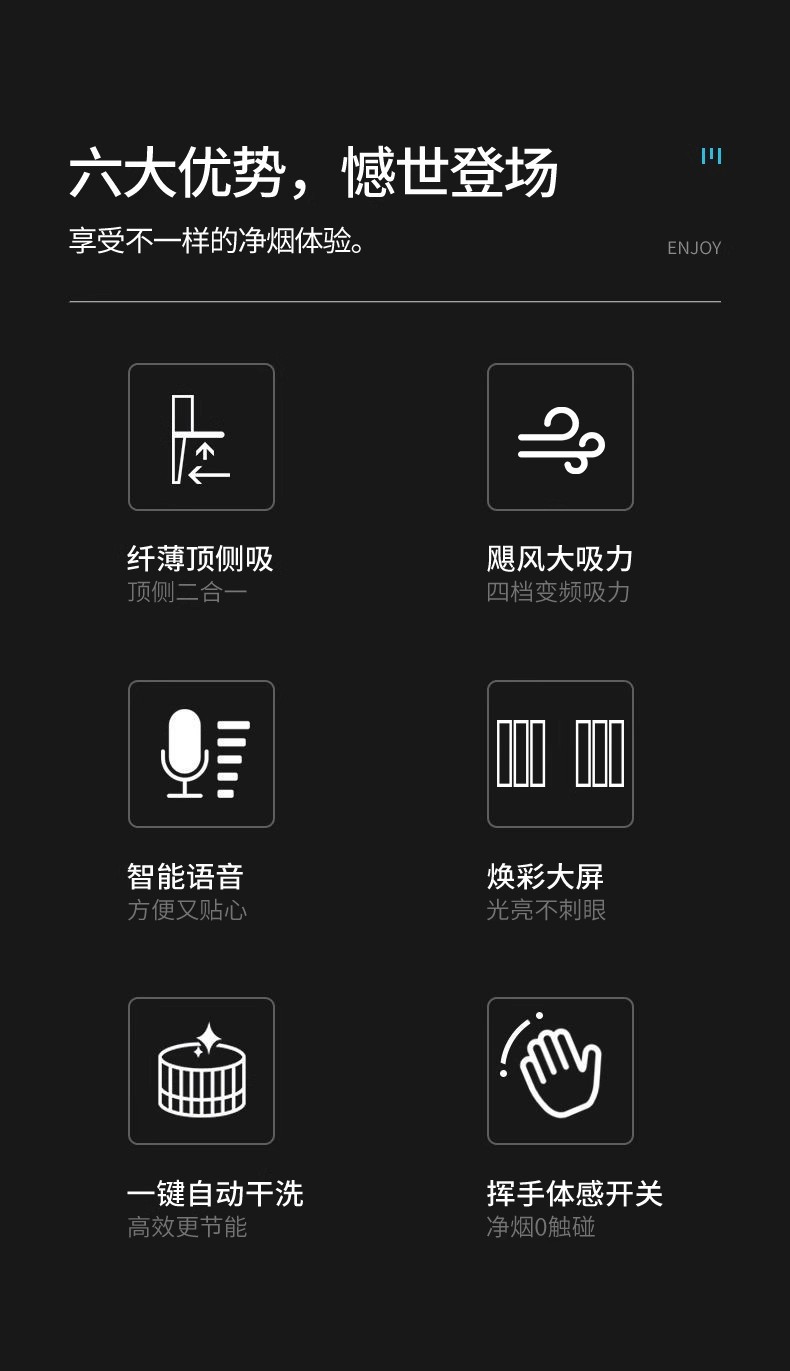 六大优势，憾世登场

享受不一样的净烟体验。

ENJOY

纤薄顶侧吸
顶侧二合一

飓风大吸力
四档变频吸力

智能语音
方便又贴心

焕彩大屏
光亮不刺眼

一键自动干洗
高效更节能

挥手体感开关
净烟0触碰