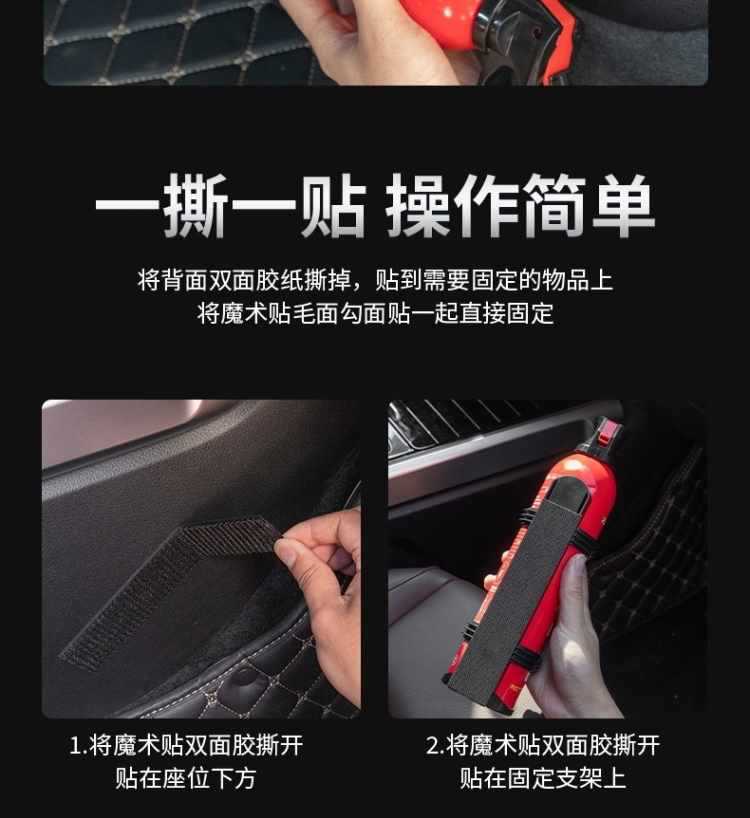 一撕一贴 操作简单

将背面双面胶纸撕掉，贴到需要固定的物品上
将魔术贴毛面勾面贴一起直接固定

1.将魔术贴双面胶撕开
贴在座位下方

2.将魔术贴双面胶撕开
贴在固定支架上