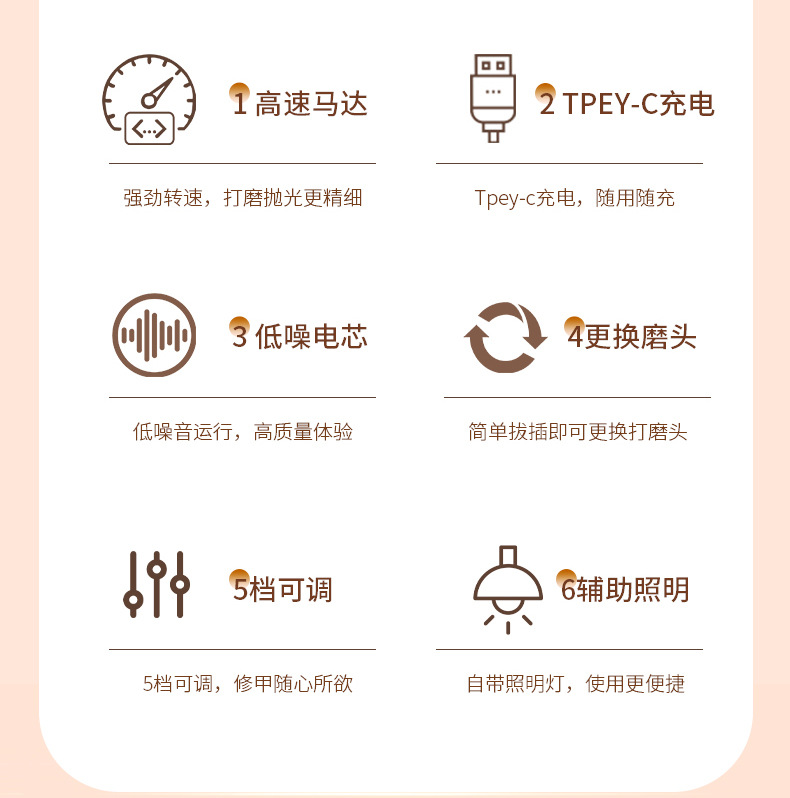 1高速马达

强劲转速，打磨抛光更精细

2 TPEY-C充电

Tpey-c充电，随用随充

3低噪电芯

低噪音运行，高质量体验

4更换磨头

简单拔插即可更换打磨头

5档可调

5档可调，修甲随心所欲

6辅助照明

自带照明灯，使用更便捷