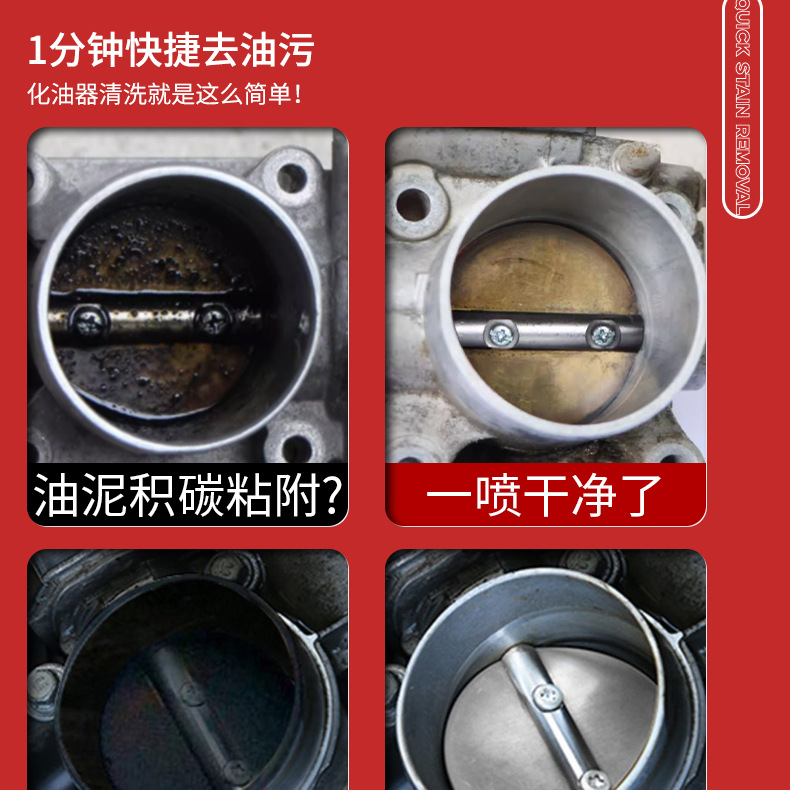 1分钟快捷去油污
化油器清洗就是这么简单！

QUICK STAIN REMOVAL

油泥积碳粘附？

一喷干净了