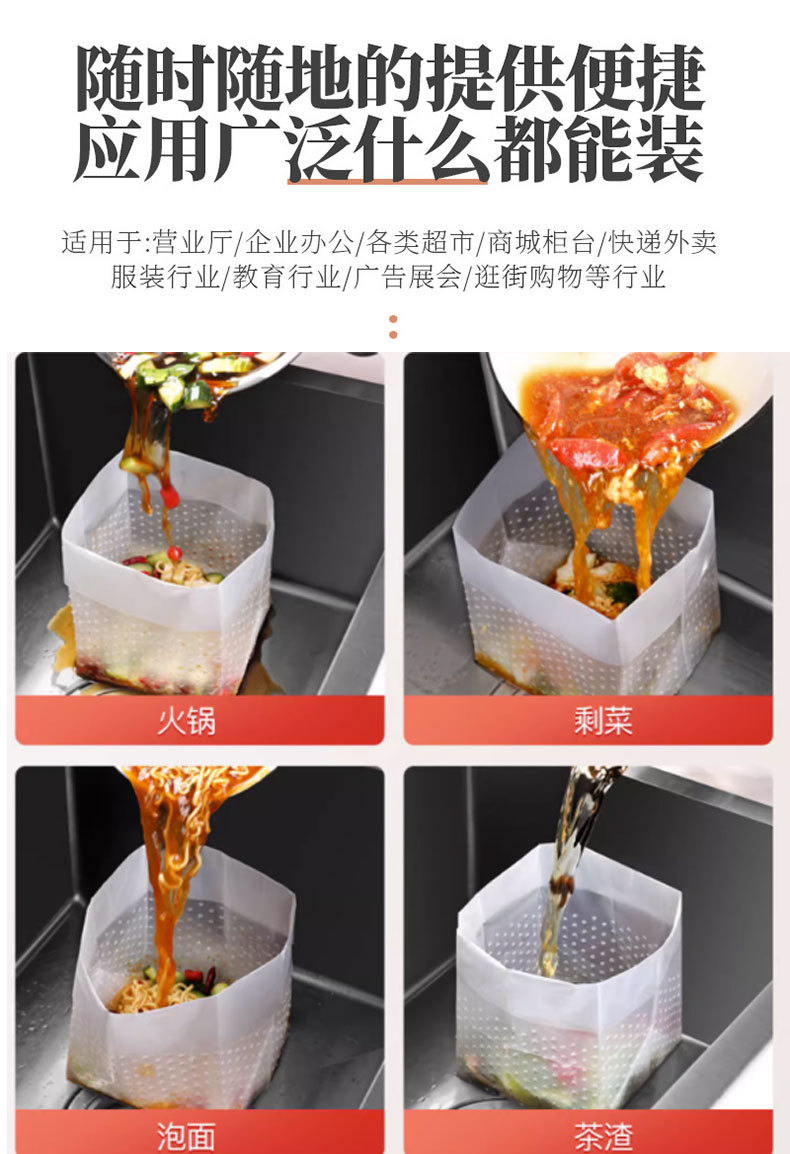 随时随地的提供便捷
应用广泛什么都能装

适用于:营业厅/企业办公/各类超市/商城柜台/快递外卖
服装行业/教育行业/广告展会/逛街购物等行业

火锅

剩菜

泡面

茶渣