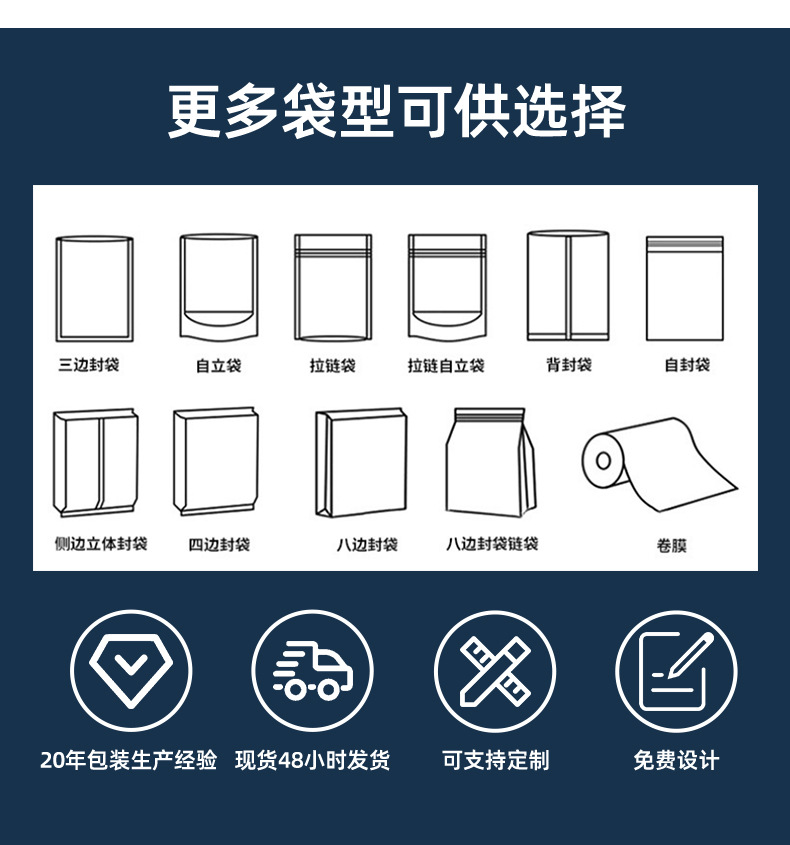 更多袋型可供选择

三边封袋
自立袋
拉链袋
拉链自立袋
背封袋
自封袋

侧边立体封袋
四边封袋
八边封袋
八边封袋链袋
卷膜

20年包装生产经验
现货48小时发货
可支持定制
免费设计