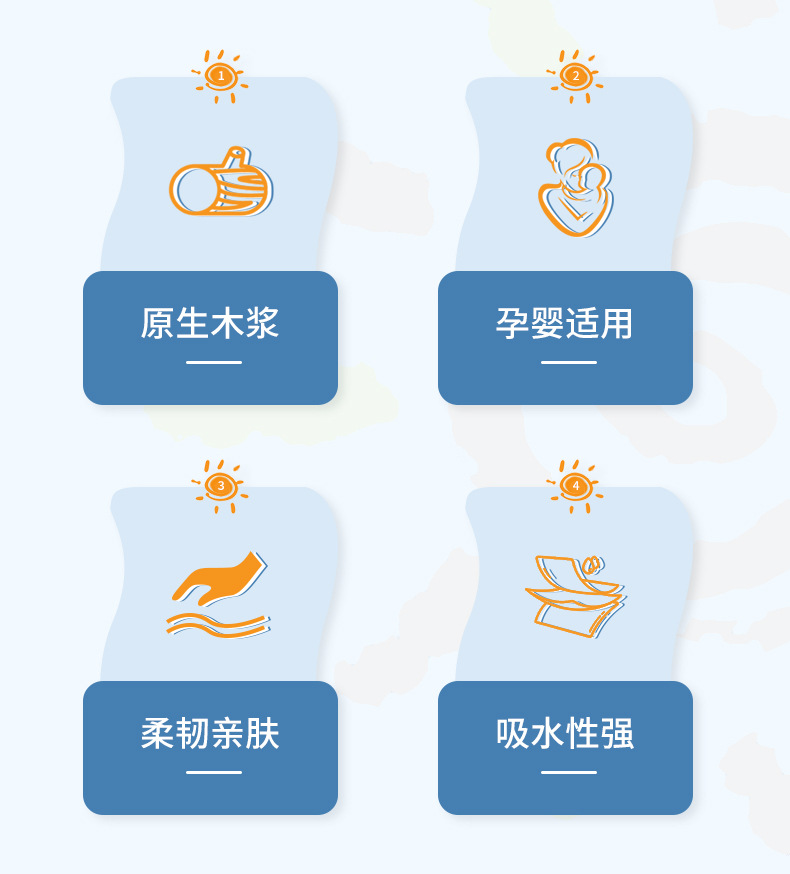 1

原生木浆

2

孕婴适用

3

柔韧亲肤

4

吸水性强