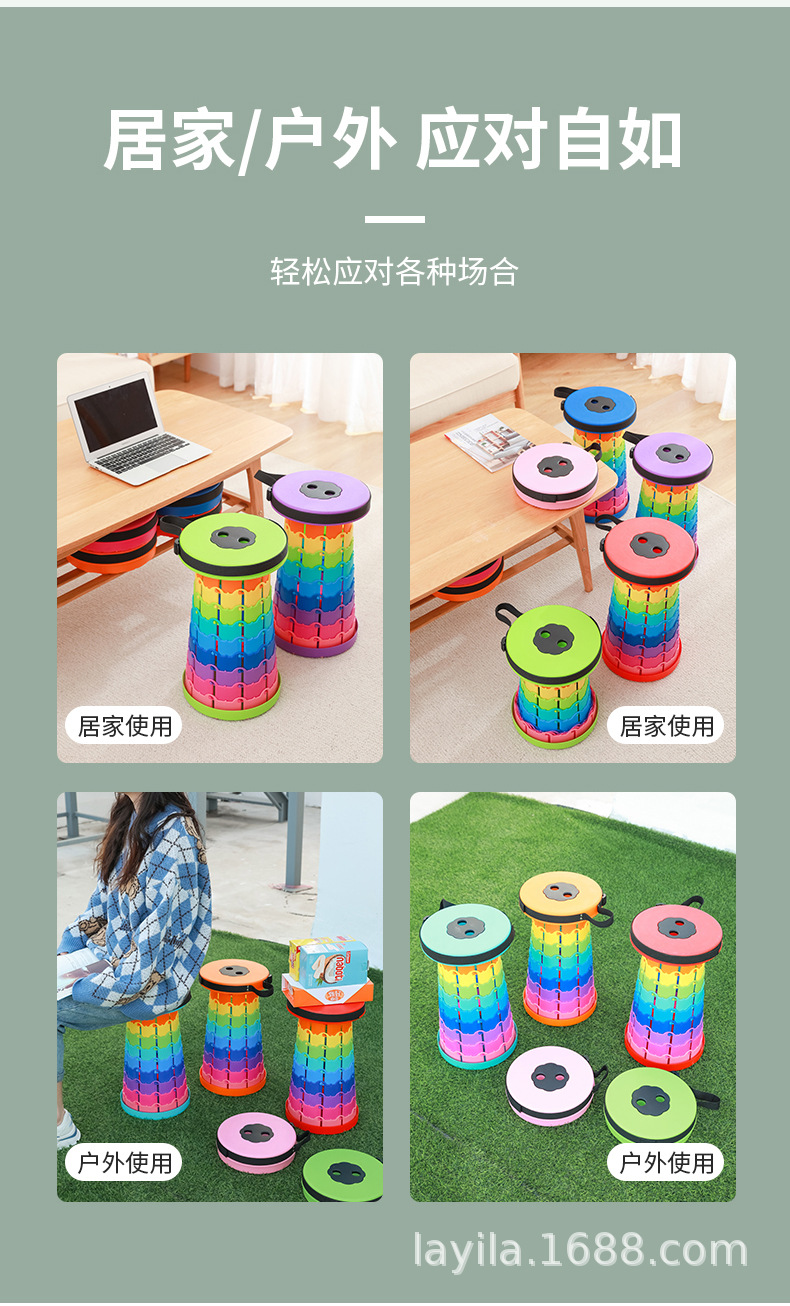 居家/户外 应对自如

轻松应对各种场合

居家使用

居家使用

户外使用

户外使用

layila.1688.com