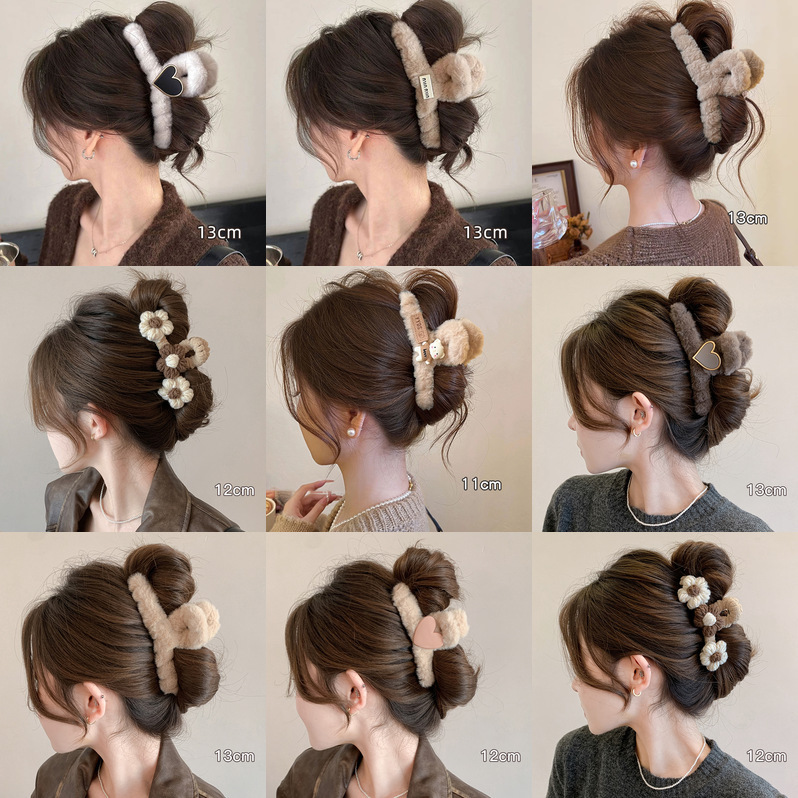 13cm
13cm
13cm
12cm
11cm
13cm
13cm
12cm
12cm