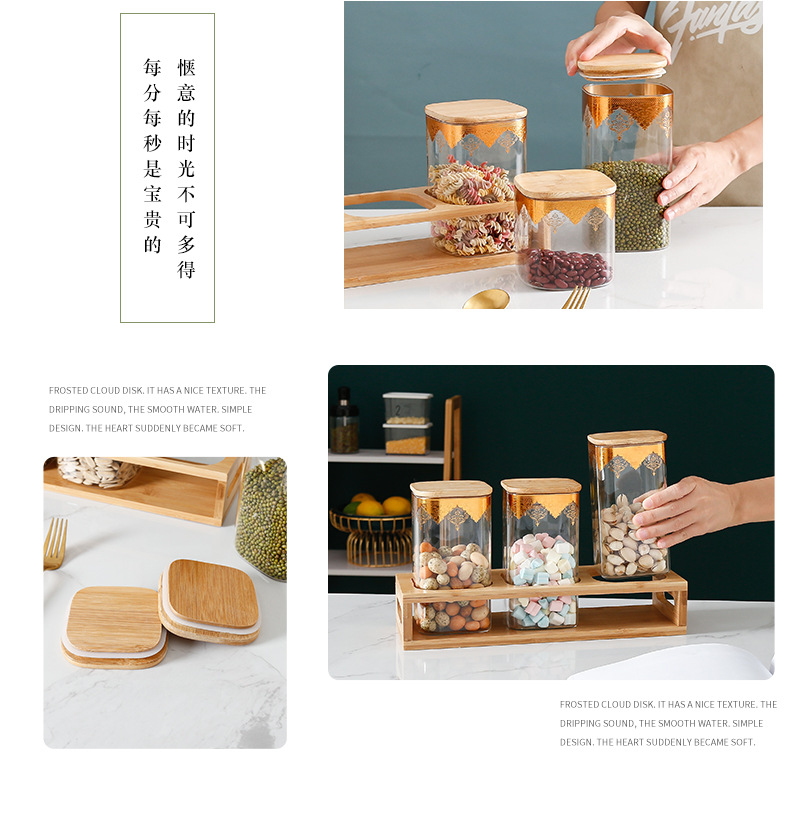 惬意的时光不可多得
每分每秒是宝贵的

FROSTED CLOUD DISK. IT HAS A NICE TEXTURE. THE DRIPPING SOUND, THE SMOOTH WATER. SIMPLE DESIGN. THE HEART SUDDENLY BECAME SOFT.

FROSTED CLOUD DISK. IT HAS A NICE TEXTURE. THE DRIPPING SOUND, THE SMOOTH WATER. SIMPLE DESIGN. THE HEART SUDDENLY BECAME SOFT.