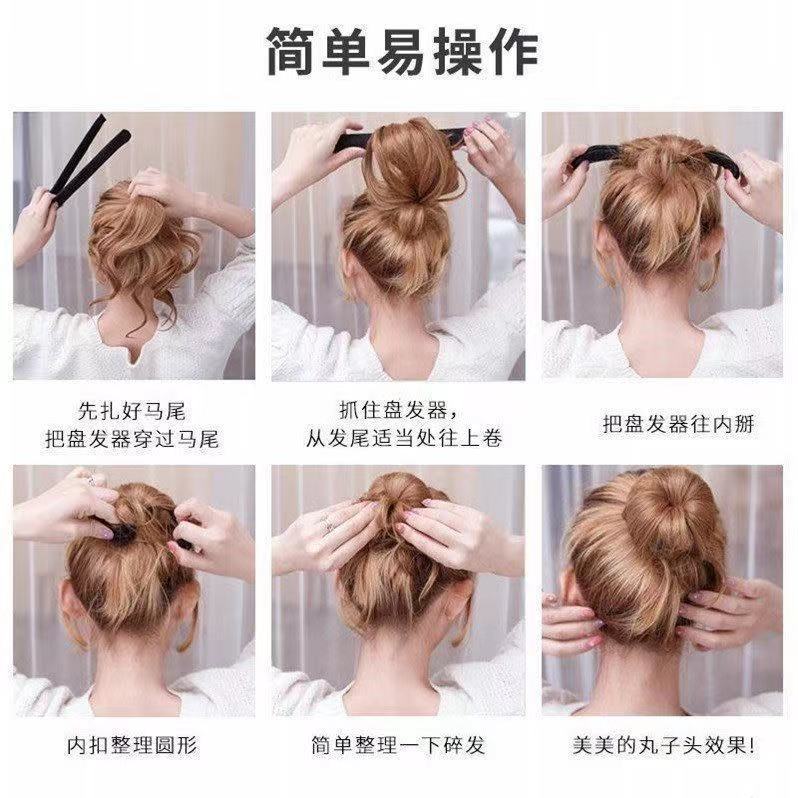 简单易操作

先扎好马尾
把盘发器穿过马尾

抓住盘发器，
从发尾适当处往上卷

把盘发器往内掰

内扣整理圆形

简单整理一下碎发

美美的丸子头效果！