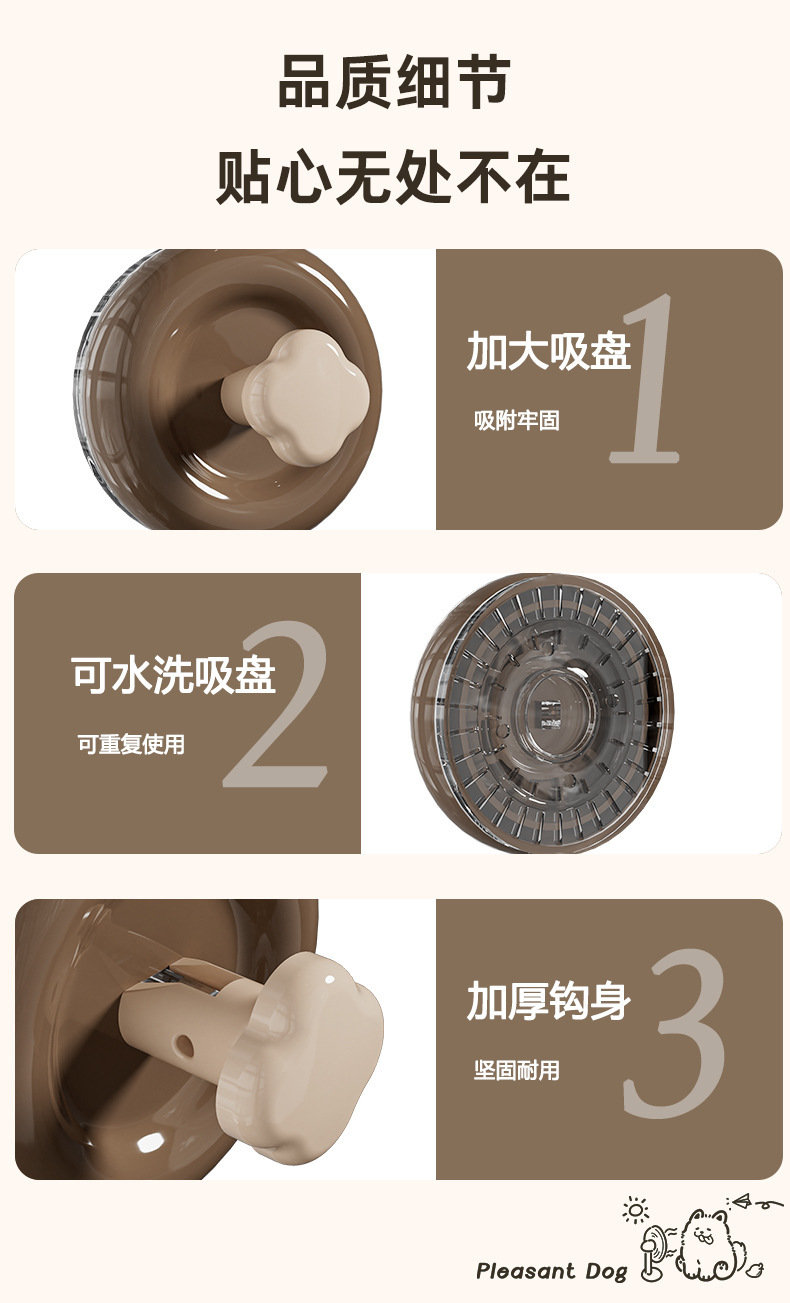 品质细节
贴心无处不在

加大吸盘
吸附牢固
1

可水洗吸盘
可重复使用
2

加厚钩身
坚固耐用
3

Pleasant Dog