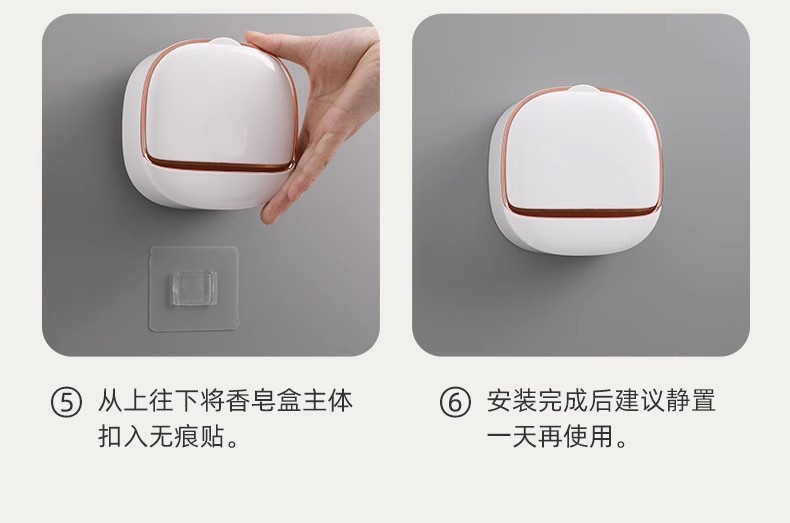 ⑤ 从上往下将香皂盒主体扣入无痕贴。

⑥ 安装完成后建议静置一天再使用。