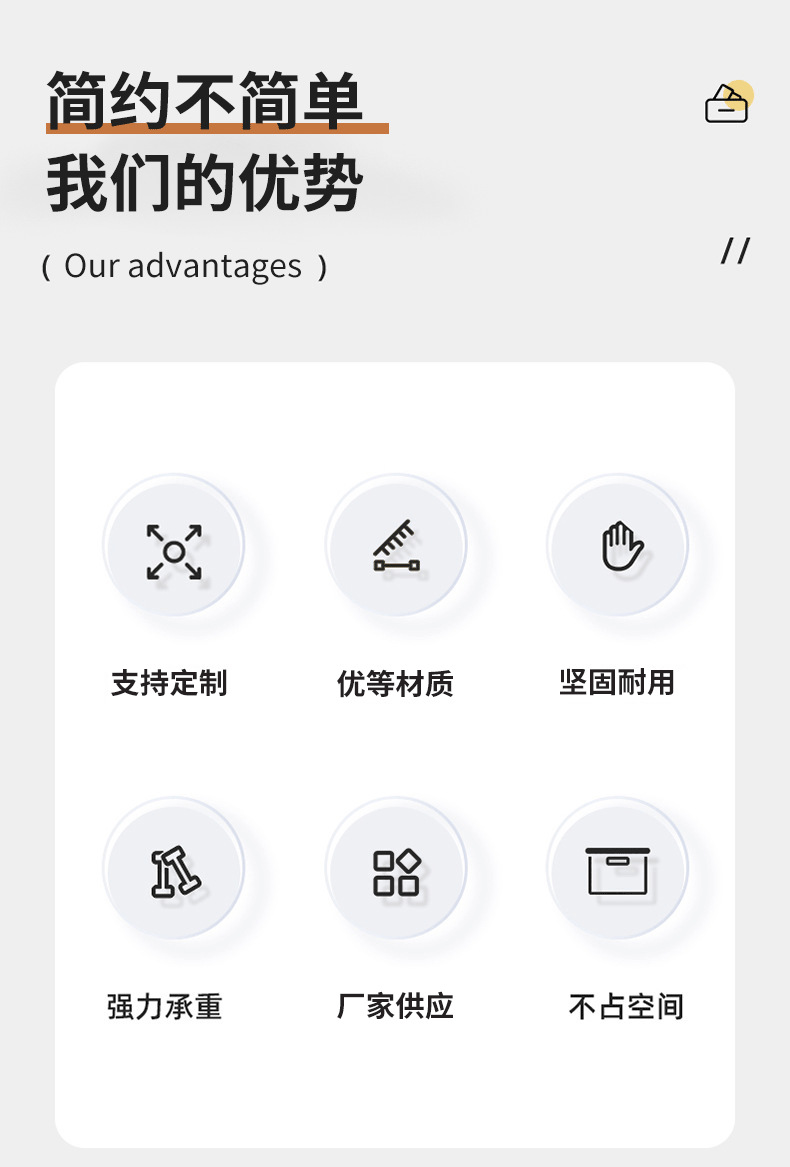 简约不简单
我们的优势
( Our advantages )

//

支持定制
优等材质
坚固耐用

强力承重
厂家供应
不占空间