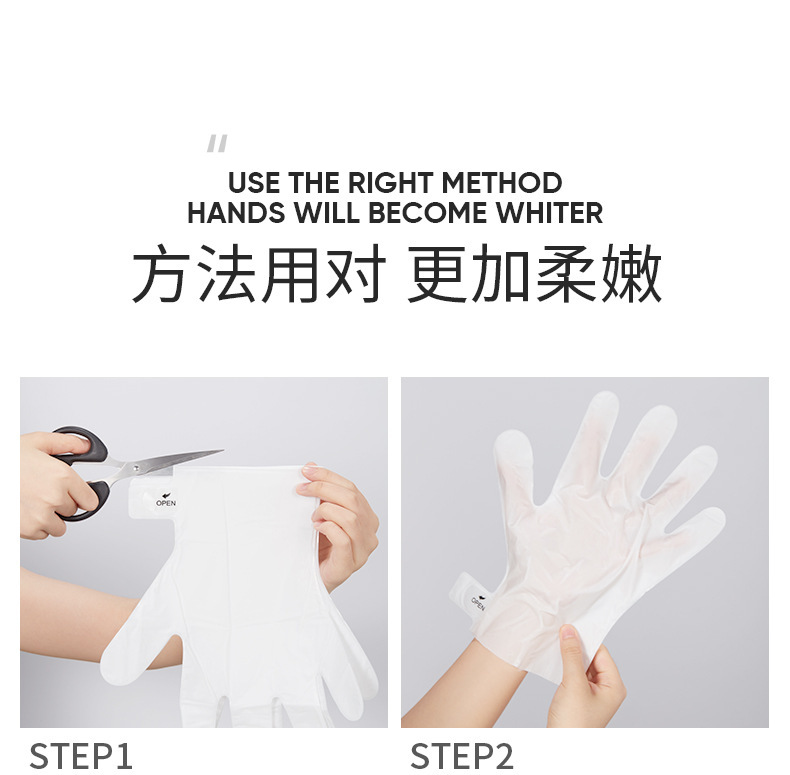 "
USE THE RIGHT METHOD
HANDS WILL BECOME WHITER

方法用对 更加柔嫩

OPEN

OPEN

STEP1

STEP2