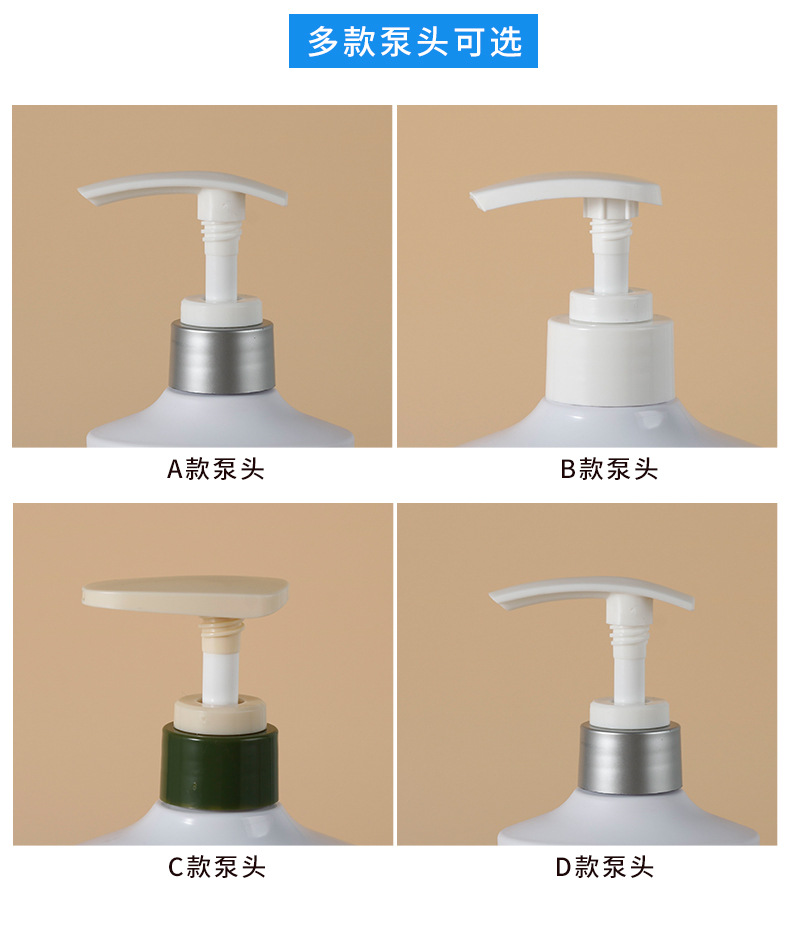 多款泵头可选

A款泵头

B款泵头

C款泵头

D款泵头