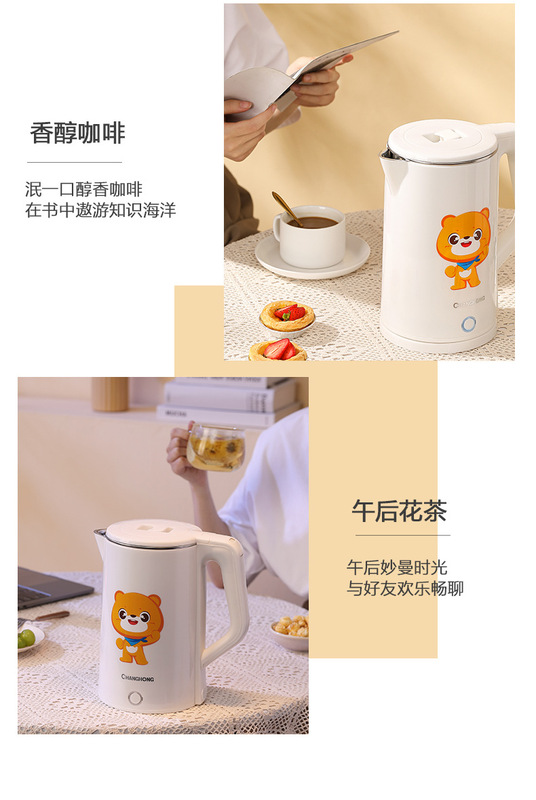 香醇咖啡

泯一口醇香咖啡
在书中遨游知识海洋

CHANGHONG

午后花茶

午后妙曼时光
与好友欢乐畅聊

CHANGHONG