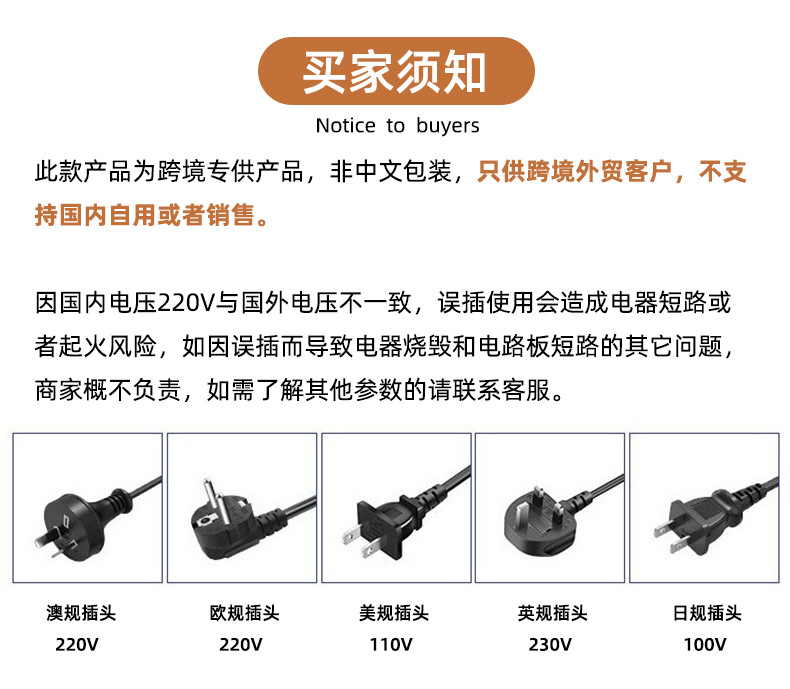 买家须知
Notice to buyers

此款产品为跨境专供产品，非中文包装，只供跨境外贸客户，不支持国内自用或者销售。

因国内电压220V与国外电压不一致，误插使用会造成电器短路或者起火风险，如因误插而导致电器烧毁和电路板短路的其它问题，商家概不负责，如需了解其他参数的请联系客服。

澳规插头
220V

欧规插头
220V

美规插头
110V

英规插头
230V

日规插头
100V