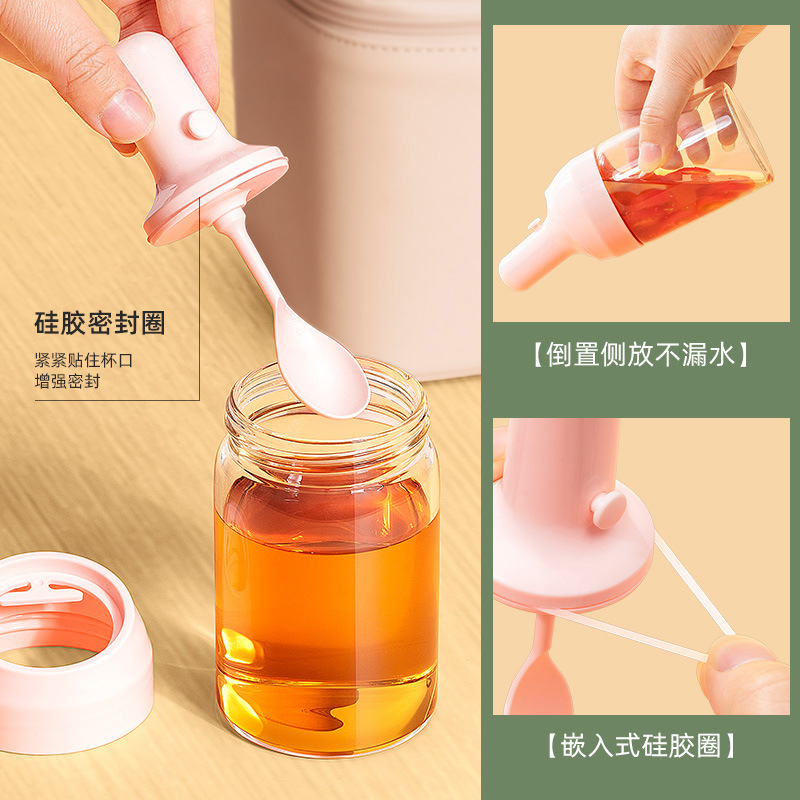 硅胶密封圈

紧紧贴住杯口
增强密封

【倒置侧放不漏水】

【嵌入式硅胶圈】