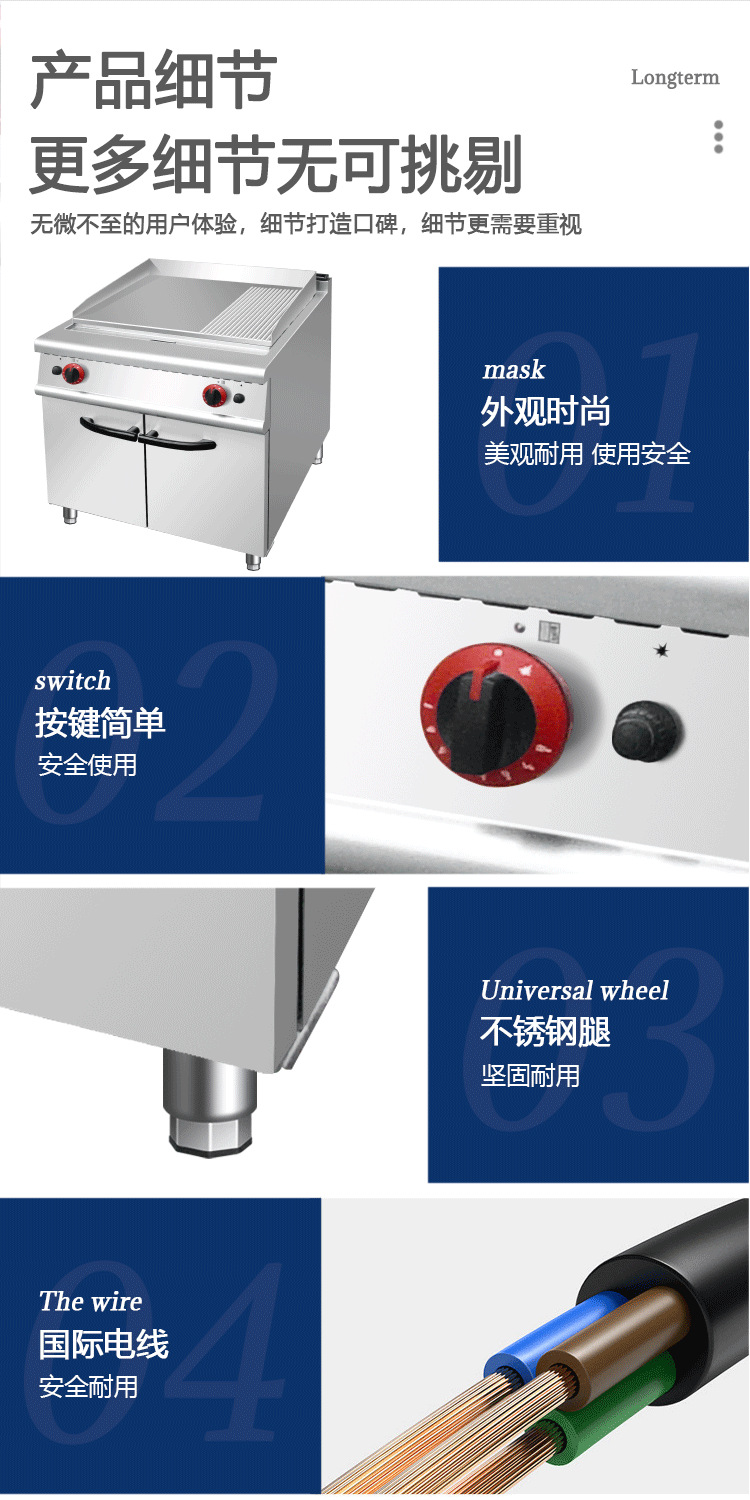 产品细节
更多细节无可挑剔

Longterm

无微不至的用户体验，细节打造口碑，细节更需要重视

01
mask
外观时尚
美观耐用 使用安全

02
switch
按键简单
安全使用

03
Universal wheel
不锈钢腿
坚固耐用

04
The wire
国际电线
安全耐用