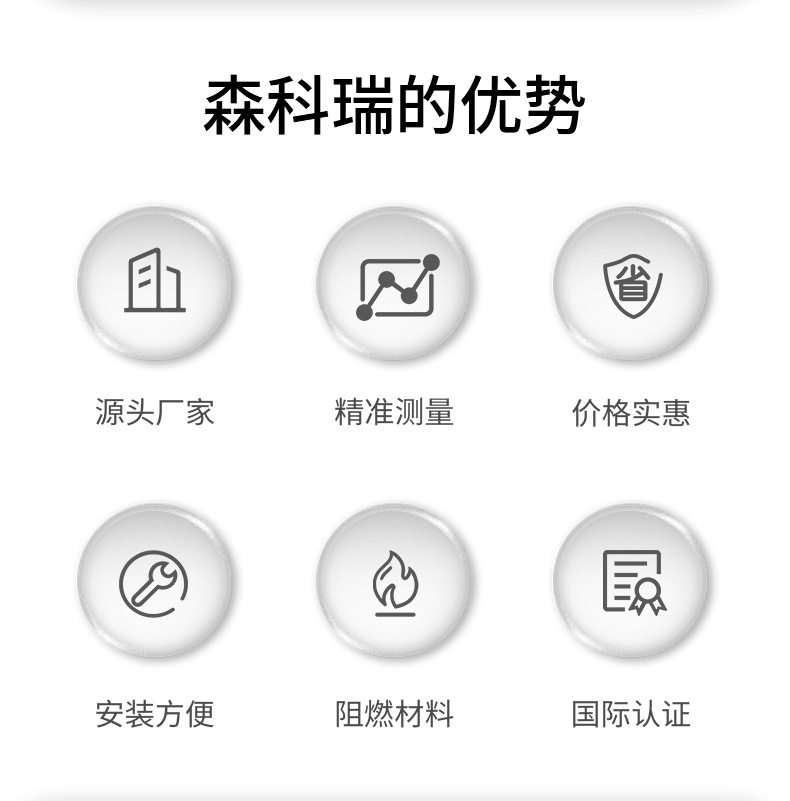 森科瑞的优势

省

源头厂家

精准测量

价格实惠

安装方便

阻燃材料

国际认证