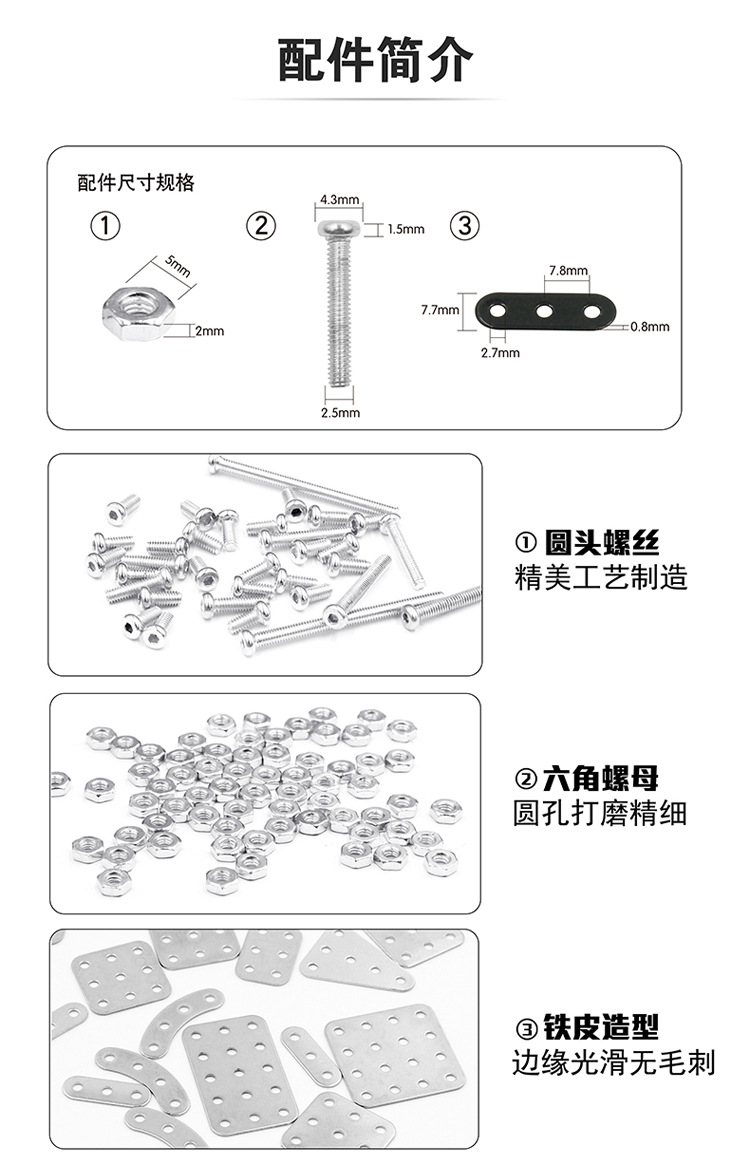 配件简介

配件尺寸规格

①

5mm

2mm

②

4.3mm

1.5mm

2.5mm

③

7.8mm

7.7mm

0.8mm

2.7mm

① 圆头螺丝
精美工艺制造

② 六角螺母
圆孔打磨精细

③ 铁皮造型
边缘光滑无毛刺