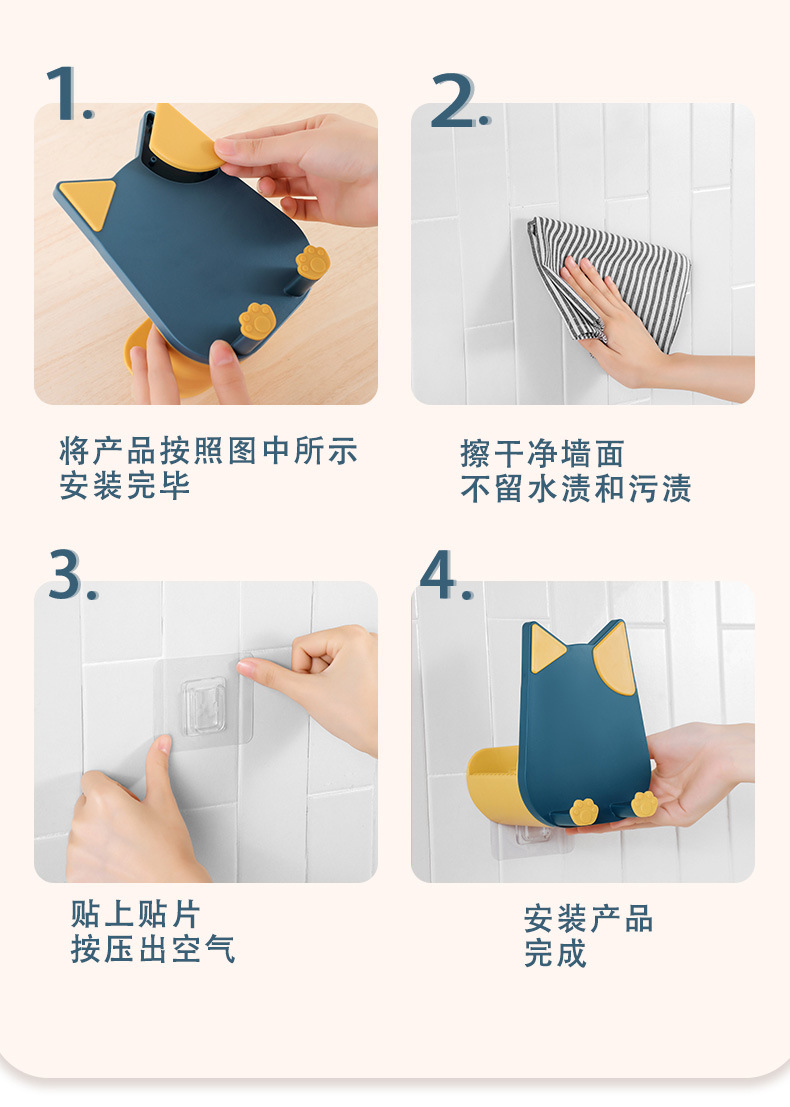 1.

将产品按照图中所示
安装完毕

2.

擦干净墙面
不留水渍和污渍

3.

贴上贴片
按压出空气

4.

安装产品
完成