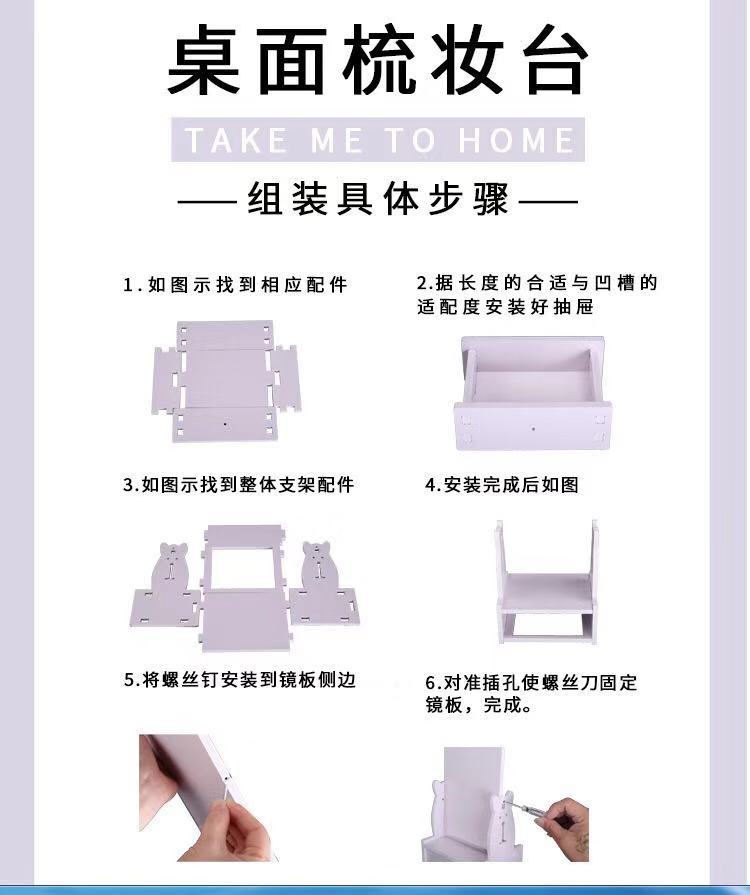 桌面梳妆台

TAKE ME TO HOME

——组装具体步骤——

1.如图示找到相应配件

2.据长度的合适与凹槽的适配度安装好抽屉

3.如图示找到整体支架配件

4.安装完成后如图

5.将螺丝钉安装到镜板侧边

6.对准插孔使螺丝刀固定镜板，完成。