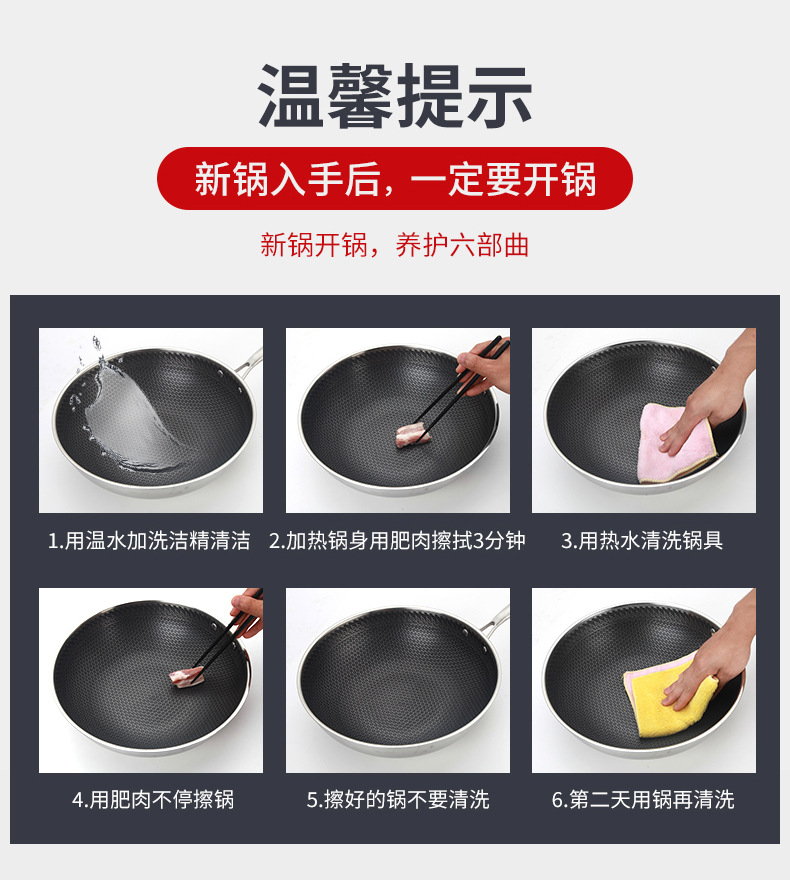 温馨提示

新锅入手后，一定要开锅

新锅开锅，养护六部曲

1.用温水加洗洁精清洁

2.加热锅身用肥肉擦拭3分钟

3.用热水清洗锅具

4.用肥肉不停擦锅

5.擦好的锅不要清洗

6.第二天用锅再清洗