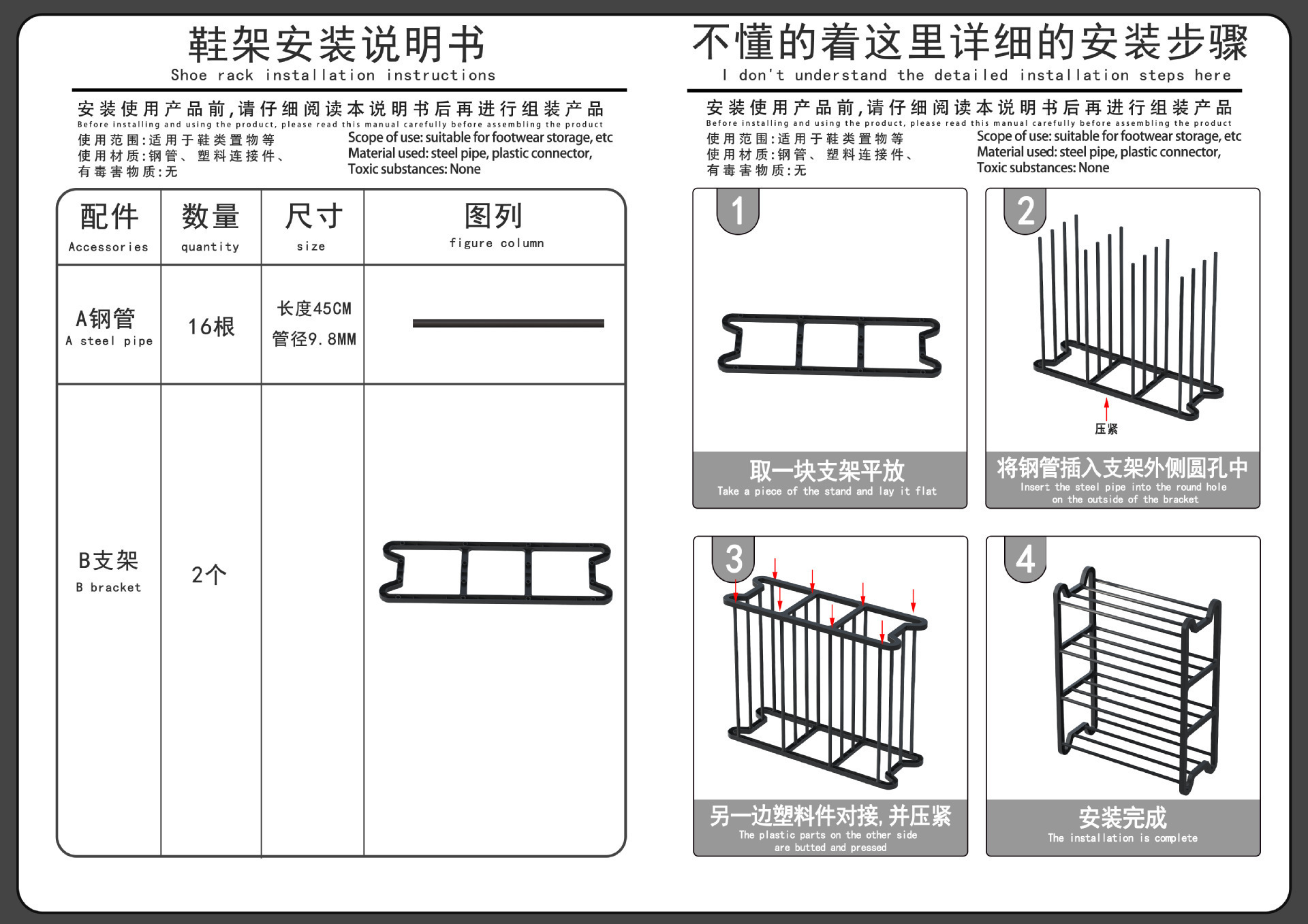 鞋架安装说明书
Shoe rack installation instructions

安装使用产品前,请仔细阅读本说明书后再进行组装产品
Before installing and using the product, please read this manual carefully before assembling the product

使用范围:适用于鞋类置物等
使用材质:钢管、塑料连接件、
有毒害物质:无

Scope of use: suitable for footwear storage, etc
Material used: steel pipe, plastic connector,
Toxic substances: None

| 配件 Accessories | 数量 quantity | 尺寸 size | 图列 figure column |
|---|---|---|---|
| A钢管 A steel pipe | 16根 | 长度45CM 管径9.8MM | |
| B支架 B bracket | 2个 | | |

不懂的着这里详细的安装步骤
I don't understand the detailed installation steps here

安装使用产品前,请仔细阅读本说明书后再进行组装产品
Before installing and using the product, please read this manual carefully before assembling the product

使用范围:适用于鞋类置物等
使用材质:钢管、塑料连接件、
有毒害物质:无

Scope of use: suitable for footwear storage, etc
Material used: steel pipe, plastic connector,
Toxic substances: None

1
取一块支架平放
Take a piece of the stand and lay it flat

2
压紧
将钢管插入支架外侧圆孔中
Insert the steel pipe into the round hole on the outside of the bracket

3
另一边塑料件对接,并压紧
The plastic parts on the other side are butted and pressed

4
安装完成
The installation is complete