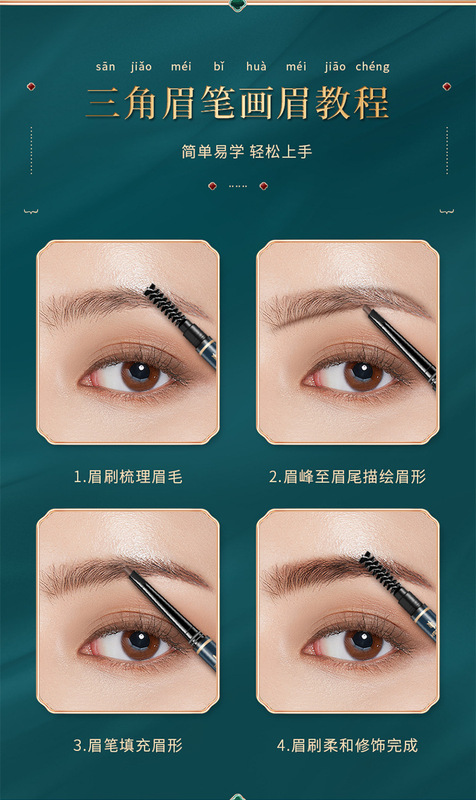 sān jiǎo méi bǐ huà méi jiāo chéng
三角眉笔画眉教程

简单易学 轻松上手

1.眉刷梳理眉毛

2.眉峰至眉尾描绘眉形

3.眉笔填充眉形

4.眉刷柔和修饰完成