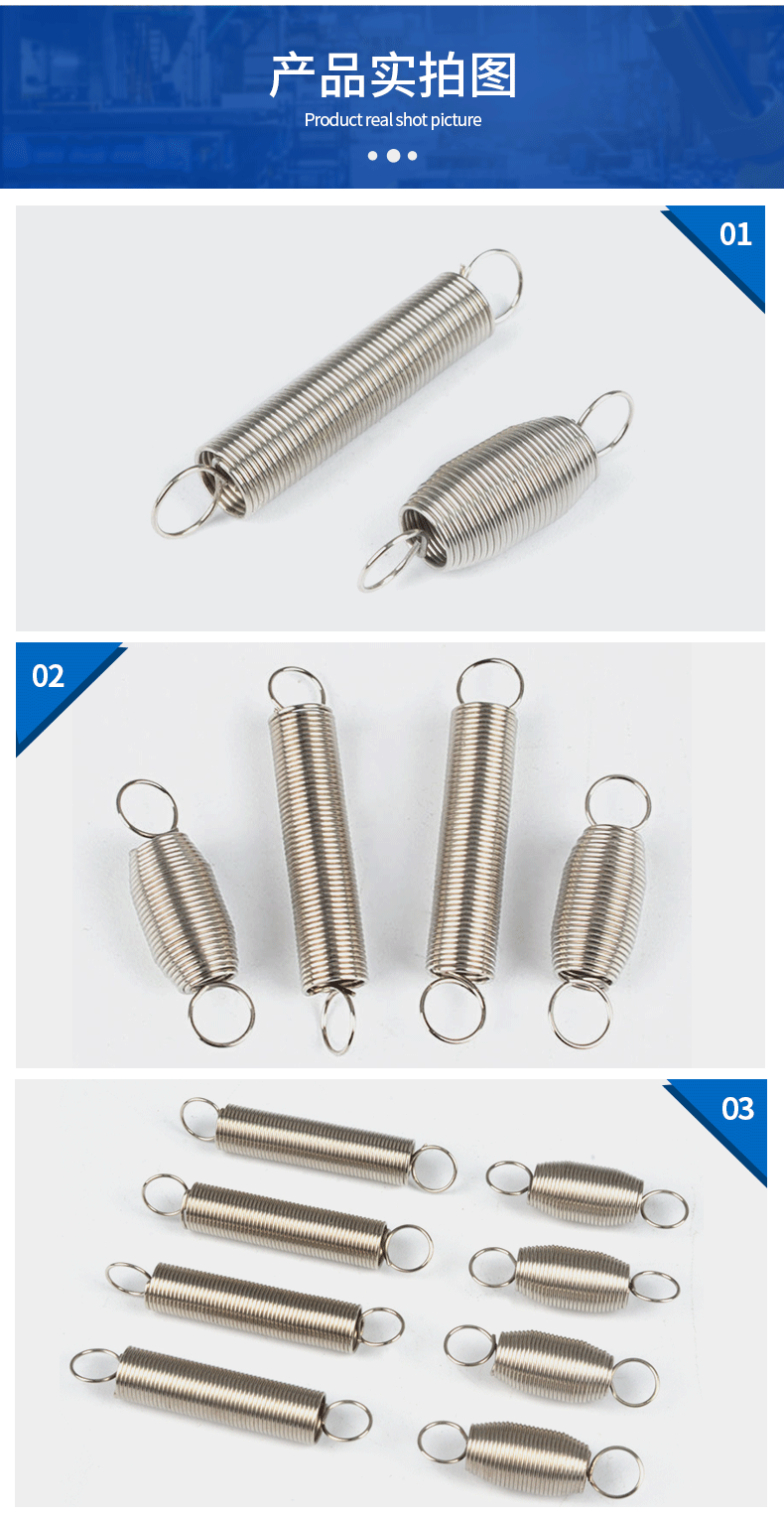 产品实拍图
Product real shot picture

01

02

03