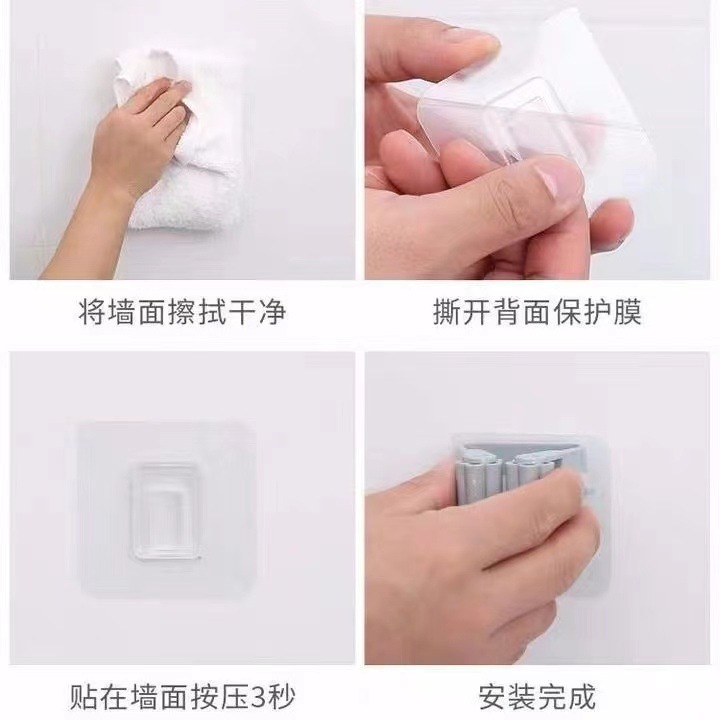 将墙面擦拭干净

撕开背面保护膜

贴在墙面按压3秒

安装完成