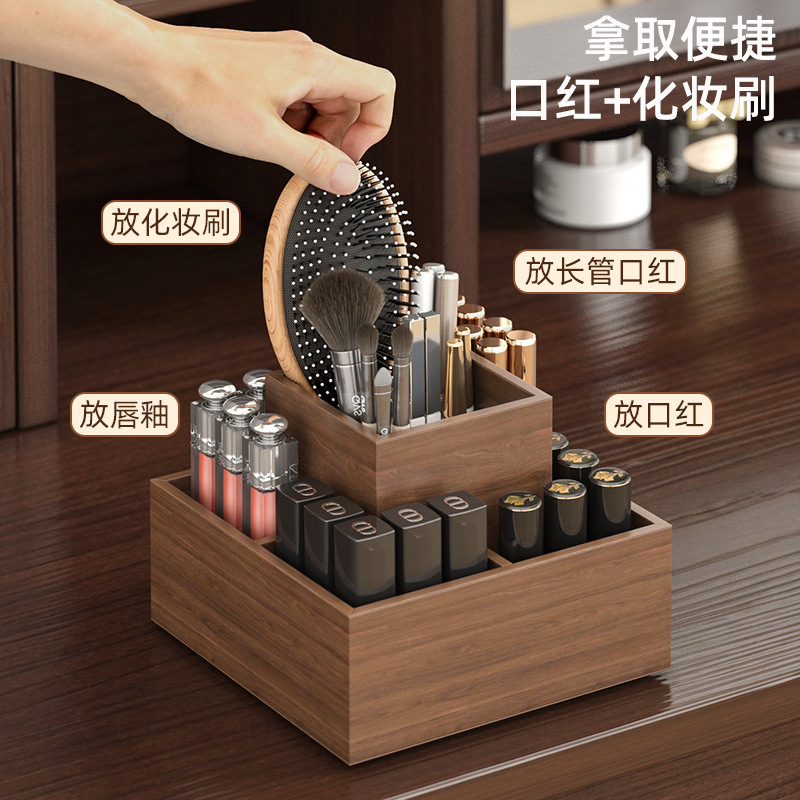 拿取便捷
口红+化妆刷

放化妆刷

放长管口红

放唇釉

放口红