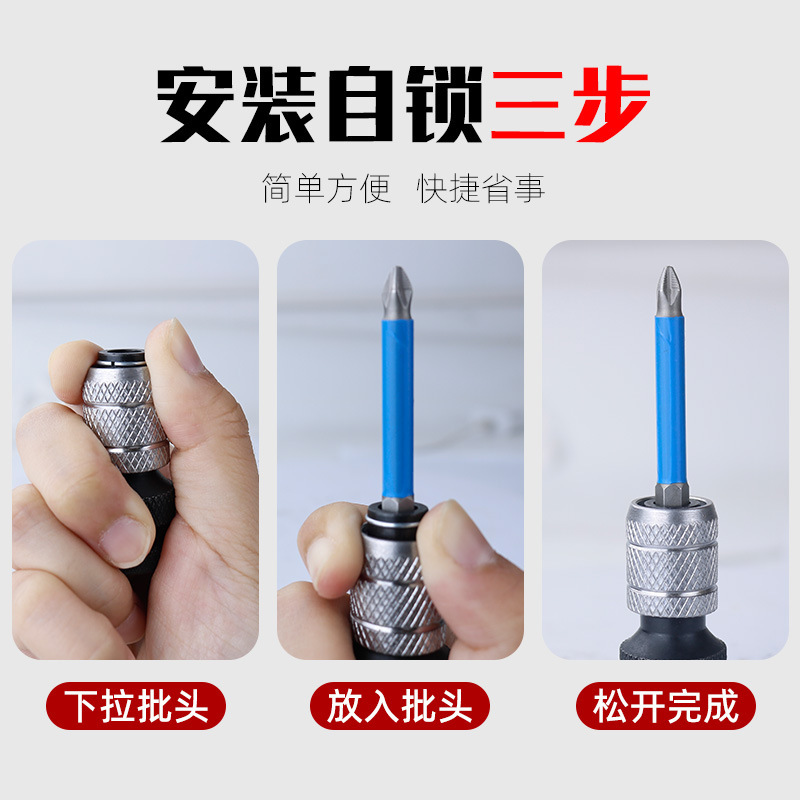 安装自锁三步

简单方便 快捷省事

下拉批头

放入批头

松开完成