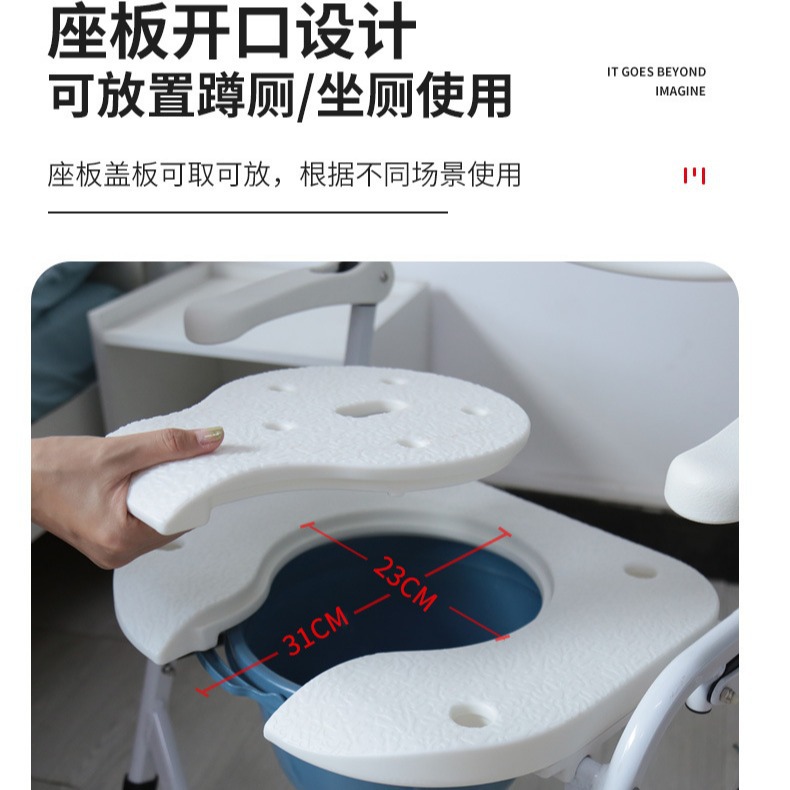 座板开口设计
可放置蹲厕/坐厕使用

IT GOES BEYOND
IMAGINE

座板盖板可取可放，根据不同场景使用

23CM
31CM