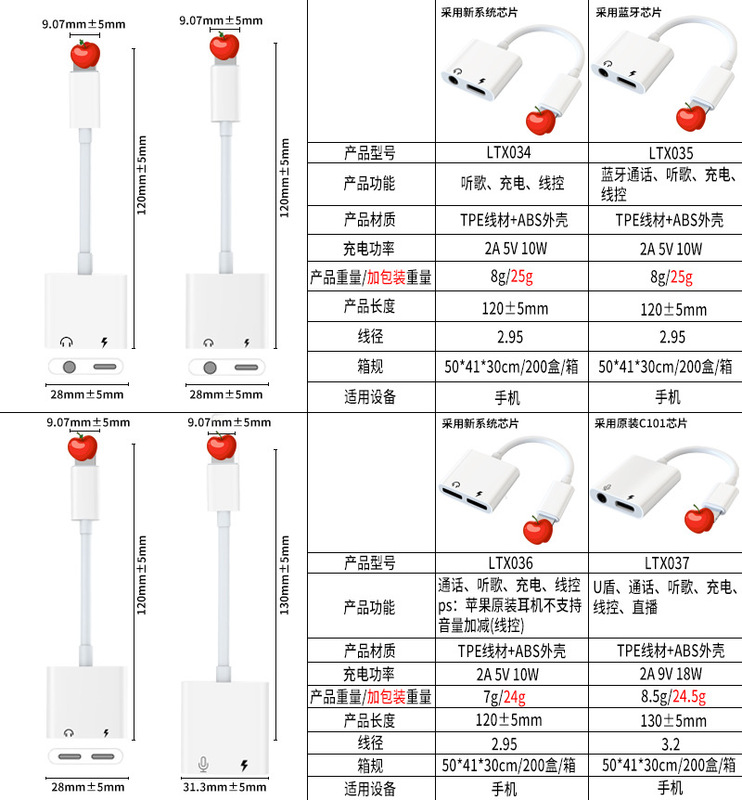 9.07mm±5mm
120mm±5mm
28mm±5mm

9.07mm±5mm
120mm±5mm
28mm±5mm

| | 采用新系统芯片 | 采用蓝牙芯片 |
|---|---|---|
| 产品型号 | LTX034 | LTX035 |
| 产品功能 | 听歌、充电、线控 | 蓝牙通话、听歌、充电、线控 |
| 产品材质 | TPE线材+ABS外壳 | TPE线材+ABS外壳 |
| 充电功率 | 2A 5V 10W | 2A 5V 10W |
| 产品重量/加包装重量 | 8g/25g | 8g/25g |
| 产品长度 | 120±5mm | 120±5mm |
| 线径 | 2.95 | 2.95 |
| 箱规 | 50*41*30cm/200盒/箱 | 50*41*30cm/200盒/箱 |
| 适用设备 | 手机 | 手机 |

9.07mm±5mm
120mm±5mm
28mm±5mm

9.07mm±5mm
130mm±5mm
31.3mm±5mm

| | 采用新系统芯片 | 采用原装C101芯片 |
|---|---|---|
| 产品型号 | LTX036 | LTX037 |
| 产品功能 | 通话、听歌、充电、线控 ps：苹果原装耳机不支持音量加减(线控) | U盾、通话、听歌、充电、线控、直播 |
| 产品材质 | TPE线材+ABS外壳 | TPE线材+ABS外壳 |
| 充电功率 | 2A 5V 10W | 2A 9V 18W |
| 产品重量/加包装重量 | 7g/24g | 8.5g/24.5g |
| 产品长度 | 120±5mm | 130±5mm |
| 线径 | 2.95 | 3.2 |
| 箱规 | 50*41*30cm/200盒/箱 | 50*41*30cm/200盒/箱 |
| 适用设备 | 手机 | 手机 |