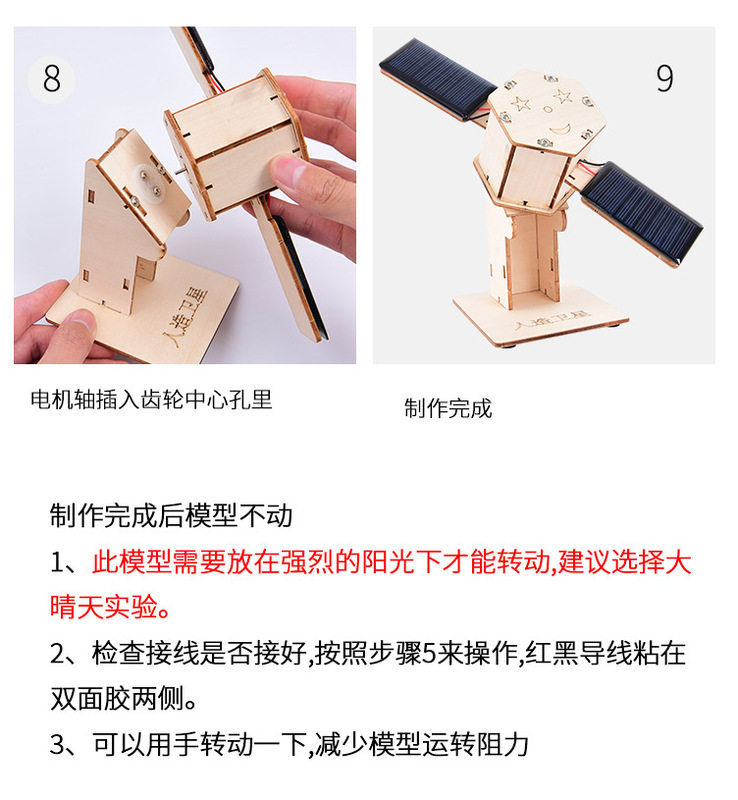 8

人造卫星

电机轴插入齿轮中心孔里

9

人造卫星

制作完成

制作完成后模型不动

1、此模型需要放在强烈的阳光下才能转动,建议选择大晴天实验。

2、检查接线是否接好,按照步骤5来操作,红黑导线粘在双面胶两侧。

3、可以用手转动一下,减少模型运转阻力