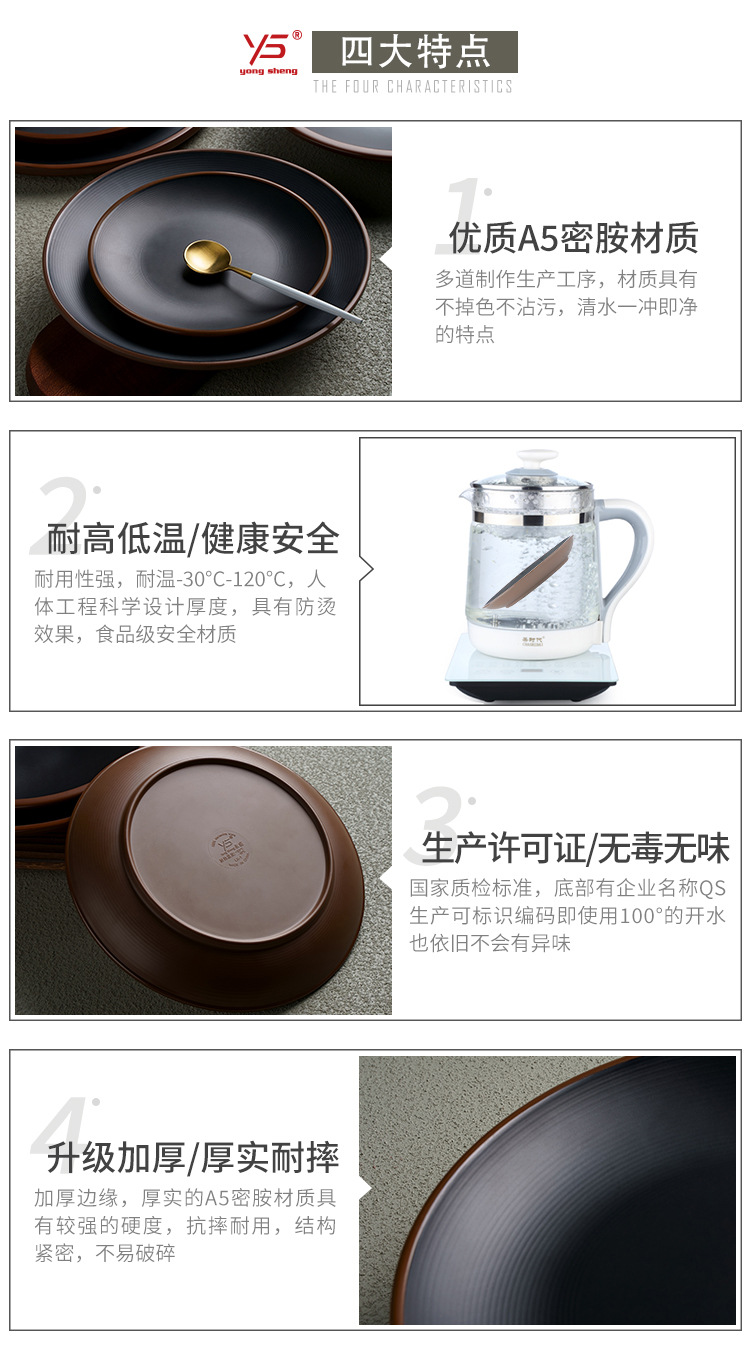 YS®
yong sheng
四大特点
THE FOUR CHARACTERISTICS

1.
优质A5密胺材质
多道制作生产工序，材质具有不掉色不沾污，清水一冲即净的特点

2.
耐高低温/健康安全
耐用性强，耐温-30°C-120°C，人体工程科学设计厚度，具有防烫效果，食品级安全材质

3.
生产许可证/无毒无味
国家质检标准，底部有企业名称QS生产可标识编码即使用100°的开水也依旧不会有异味

4.
升级加厚/厚实耐摔
加厚边缘，厚实的A5密胺材质具有较强的硬度，抗摔耐用，结构紧密，不易破碎