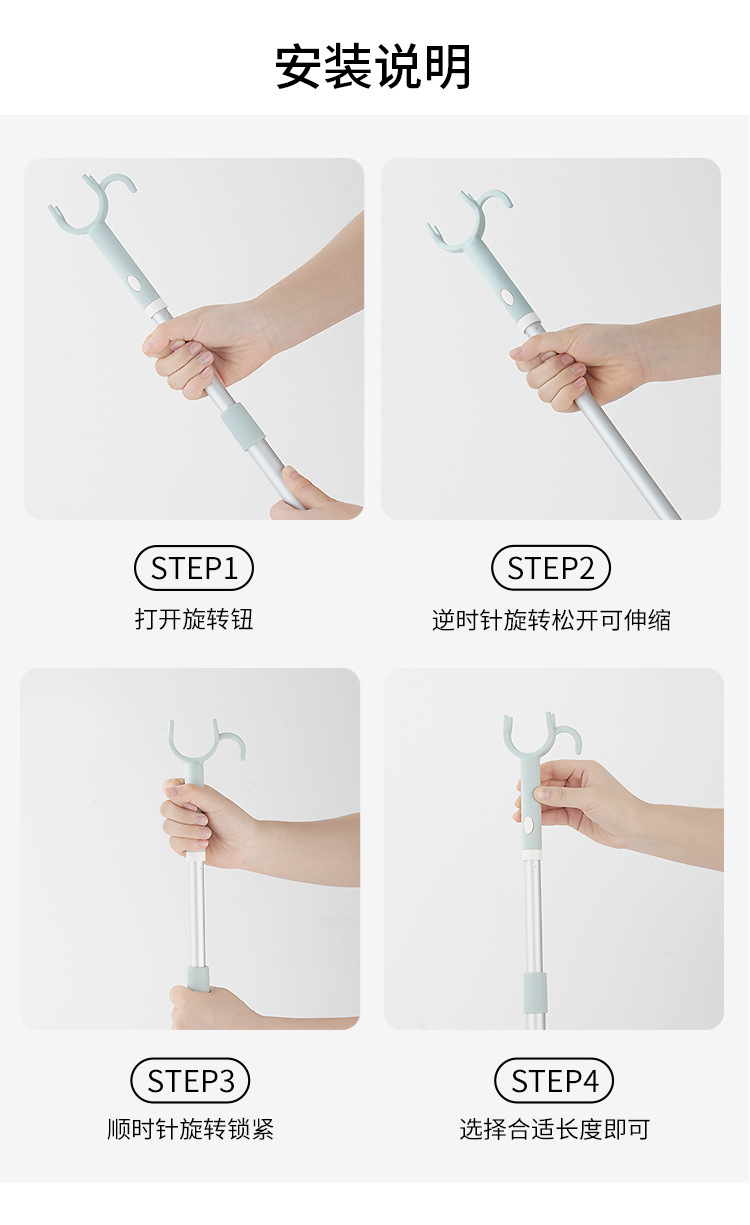 安装说明

STEP1
打开旋转钮

STEP2
逆时针旋转松开可伸缩

STEP3
顺时针旋转锁紧

STEP4
选择合适长度即可