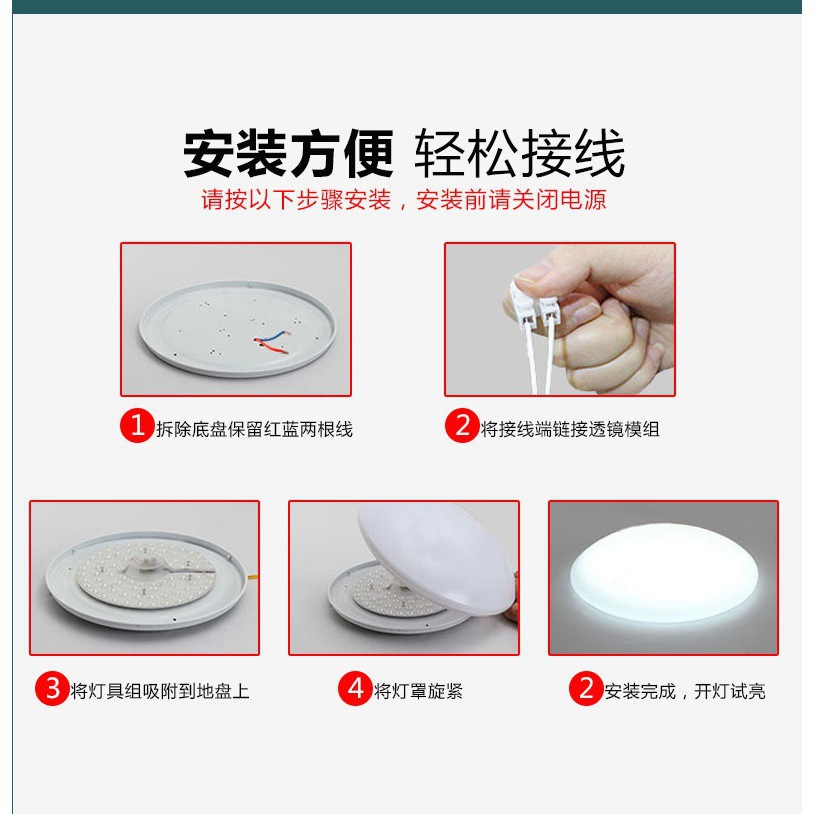 安装方便 轻松接线
请按以下步骤安装，安装前请关闭电源

1 拆除底盘保留红蓝两根线

2 将接线端链接透镜模组

3 将灯具组吸附到地盘上

4 将灯罩旋紧

2 安装完成，开灯试亮