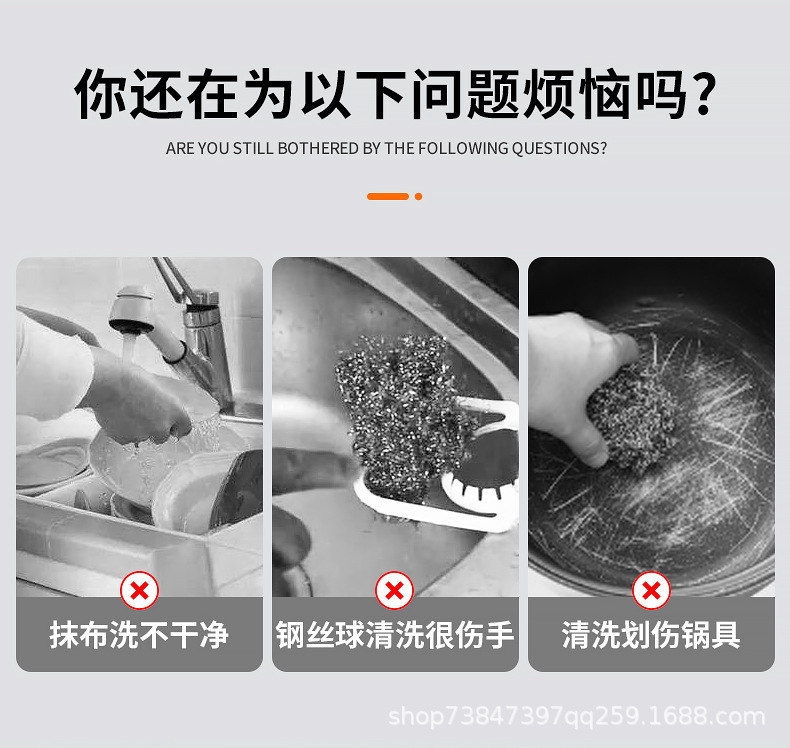 你还在为以下问题烦恼吗?

ARE YOU STILL BOTHERED BY THE FOLLOWING QUESTIONS?

抹布洗不干净

钢丝球清洗很伤手

清洗划伤锅具

shop73847397qq259.1688.com