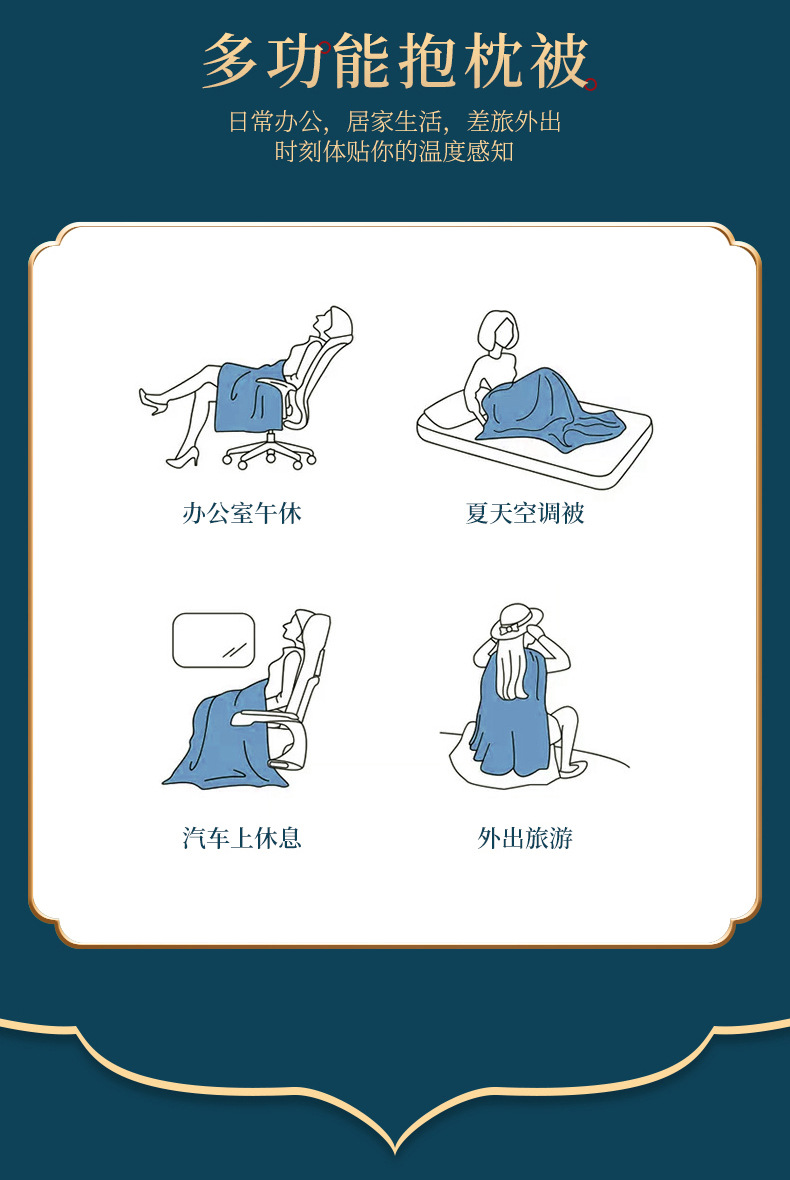 多功能抱枕被

日常办公，居家生活，差旅外出
时刻体贴你的温度感知

办公室午休

夏天空调被

汽车上休息

外出旅游