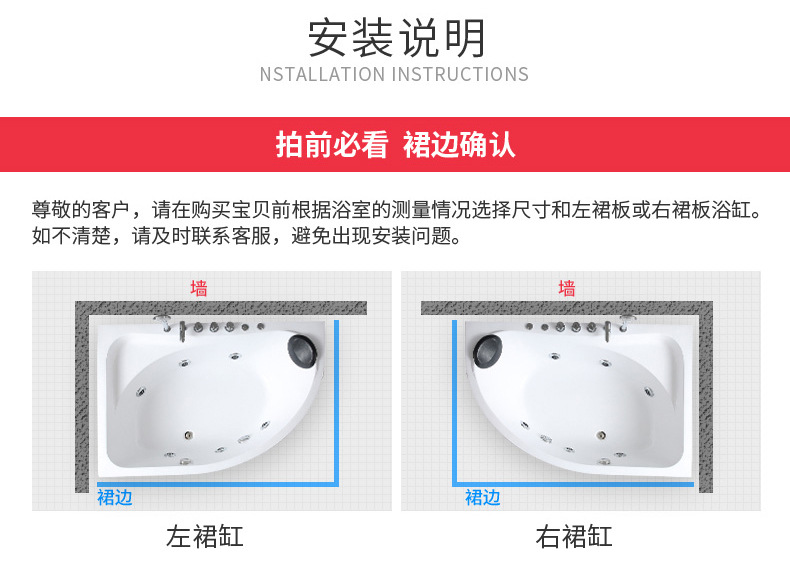 安装说明
NSTALLATION INSTRUCTIONS

拍前必看 裙边确认

尊敬的客户，请在购买宝贝前根据浴室的测量情况选择尺寸和左裙板或右裙板浴缸。如不清楚，请及时联系客服，避免出现安装问题。

墙

裙边

左裙缸

墙

裙边

右裙缸