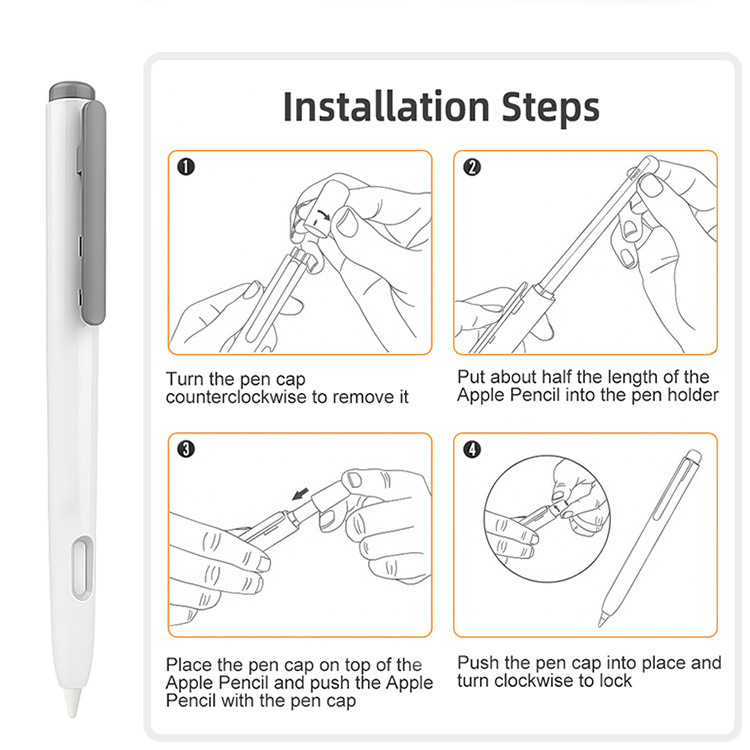 Installation Steps

❶

Turn the pen cap counterclockwise to remove it

❷

Put about half the length of the Apple Pencil into the pen holder

❸

Place the pen cap on top of the Apple Pencil and push the Apple Pencil with the pen cap

❹

Push the pen cap into place and turn clockwise to lock