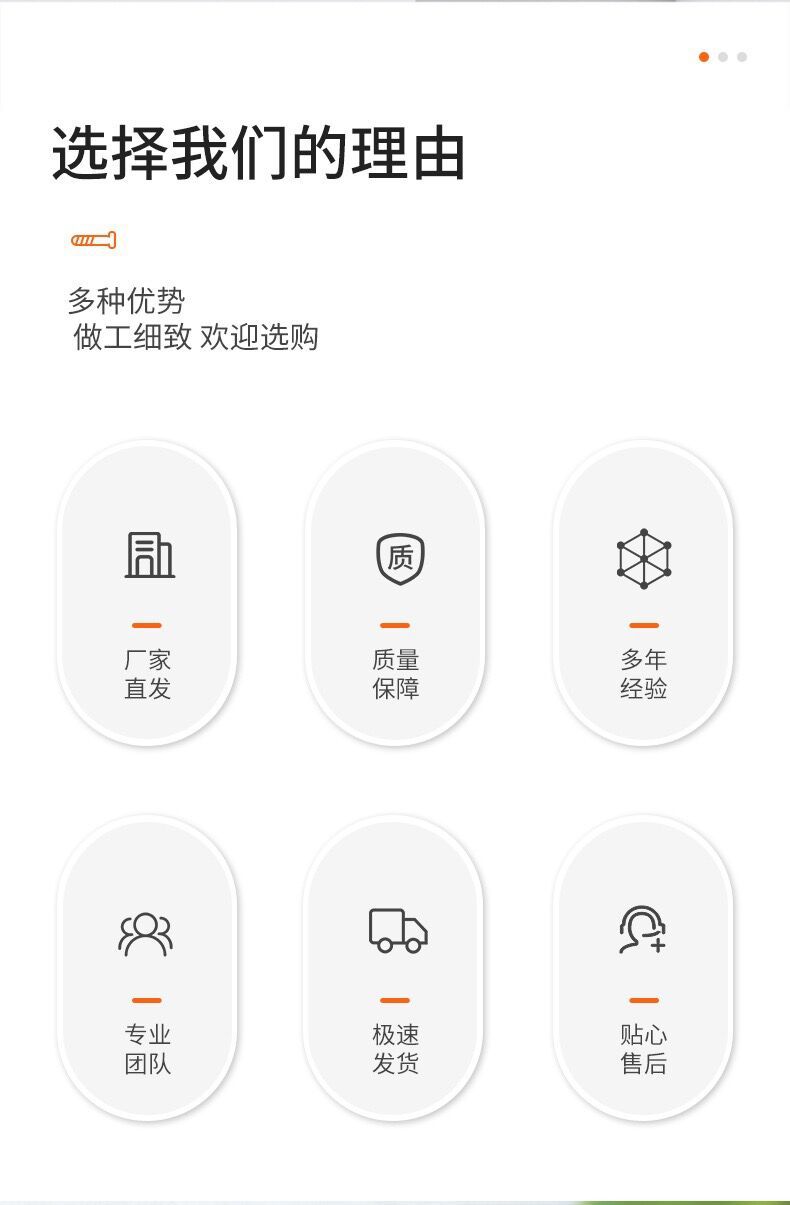 选择我们的理由

多种优势
做工细致 欢迎选购

质

厂家
直发

质量
保障

多年
经验

专业
团队

极速
发货

贴心
售后