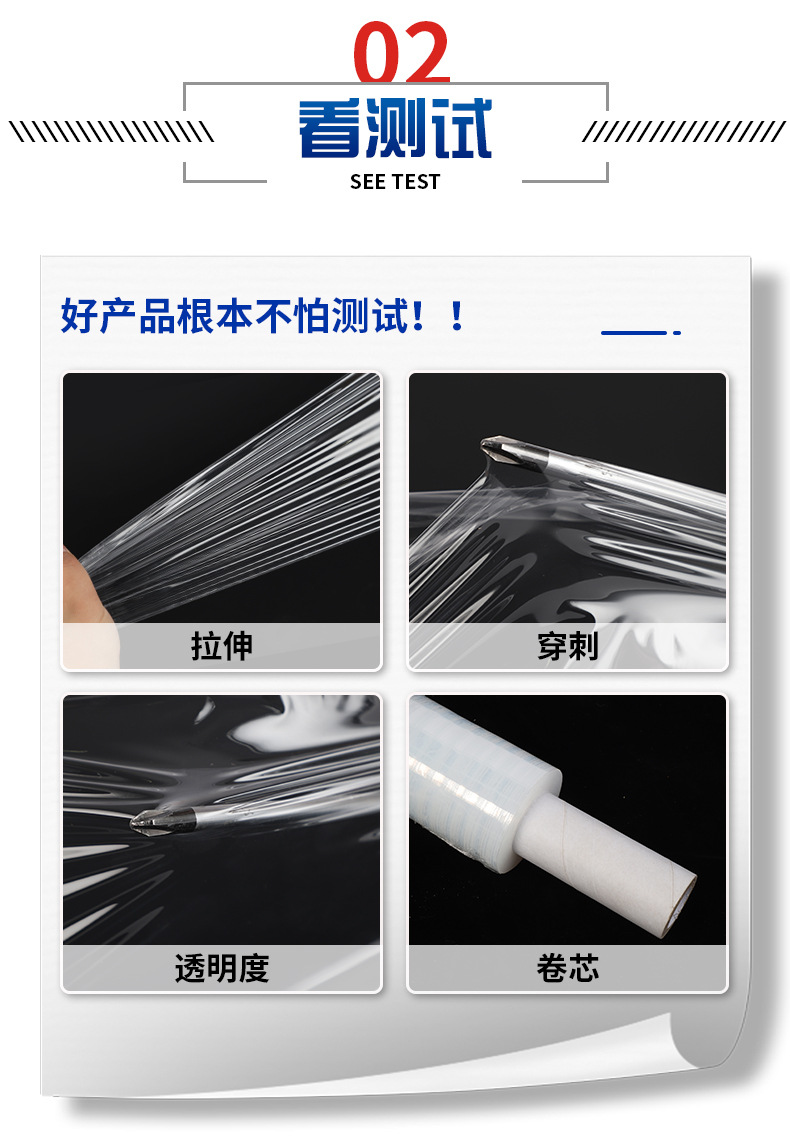 02

看测试

SEE TEST

好产品根本不怕测试！！

拉伸

穿刺

透明度

卷芯