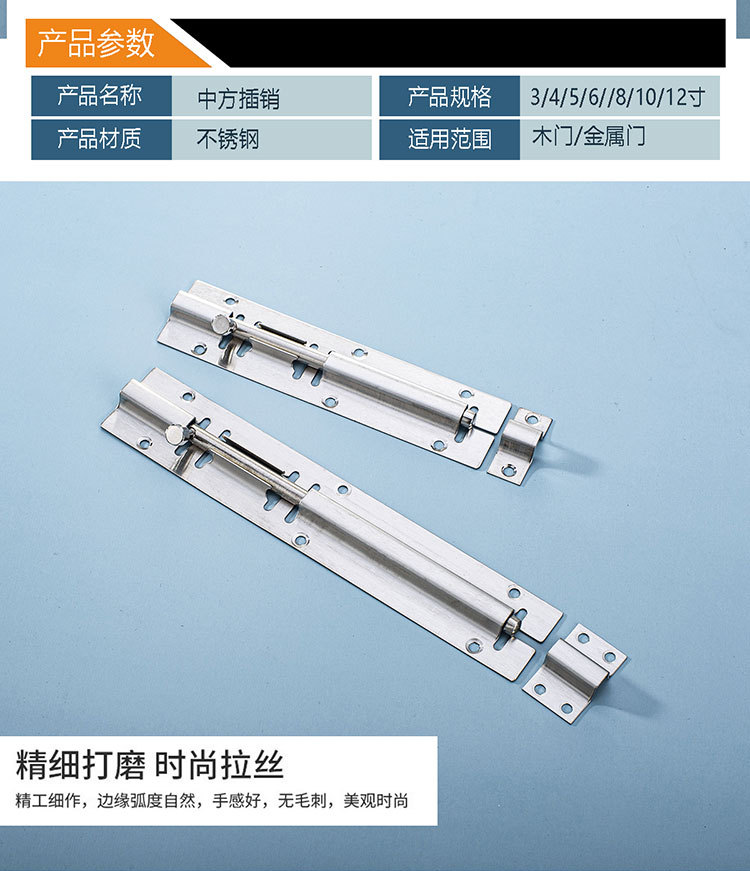 产品参数

| 产品名称 | 中方插销 | 产品规格 | 3/4/5/6//8/10/12寸 |
|---|---|---|---|
| 产品材质 | 不锈钢 | 适用范围 | 木门/金属门 |

精细打磨 时尚拉丝

精工细作，边缘弧度自然，手感好，无毛刺，美观时尚